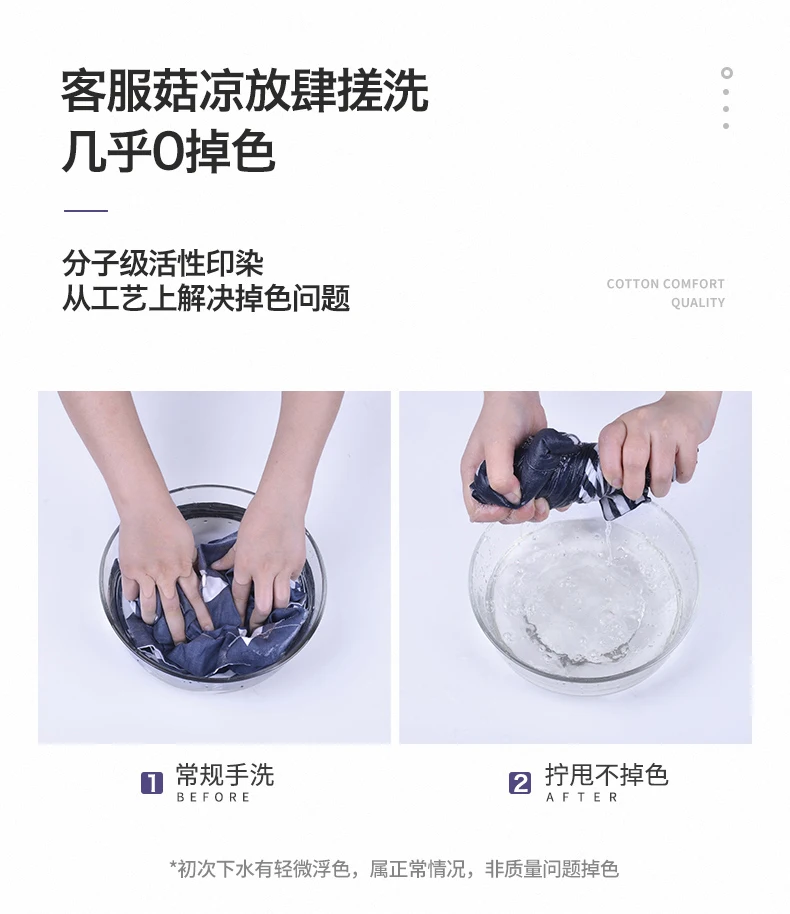 客服菇凉放肆搓洗
几乎0掉色

分子级活性印染
从工艺上解决掉色问题

COTTON COMFORT
QUALITY

1 常规手洗
BEFORE

2 拧甩不掉色
AFTER

*初次下水有轻微浮色，属正常情况，非质量问题掉色