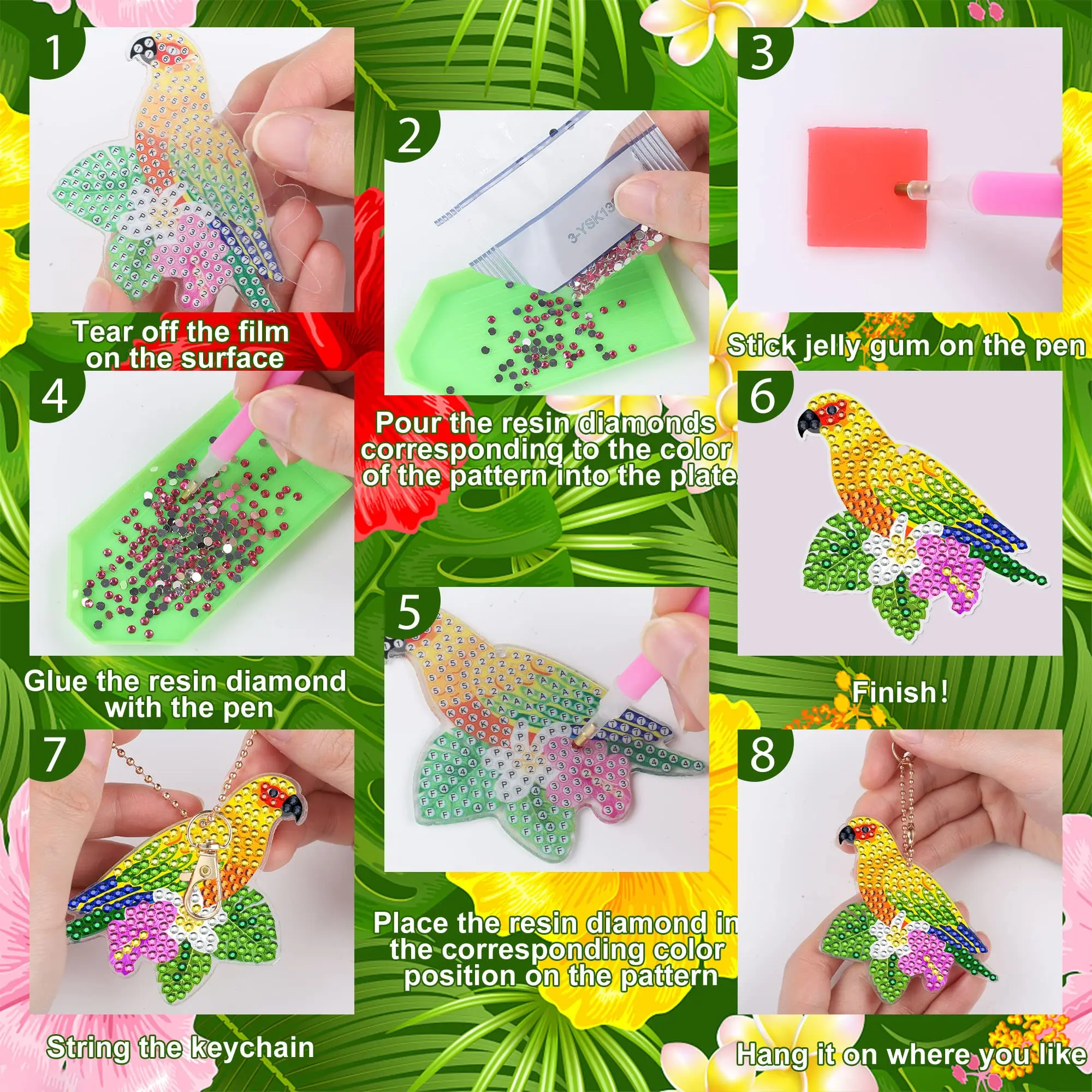 1

Tear off the film on the surface

2

3-YSK13

Pour the resin diamonds corresponding to the color of the pattern into the plate

3

Stick jelly gum on the pen

4

Glue the resin diamond with the pen

5

Place the resin diamond in the corresponding color position on the pattern

6

Finish!

7

String the keychain

8

Hang it on where you like