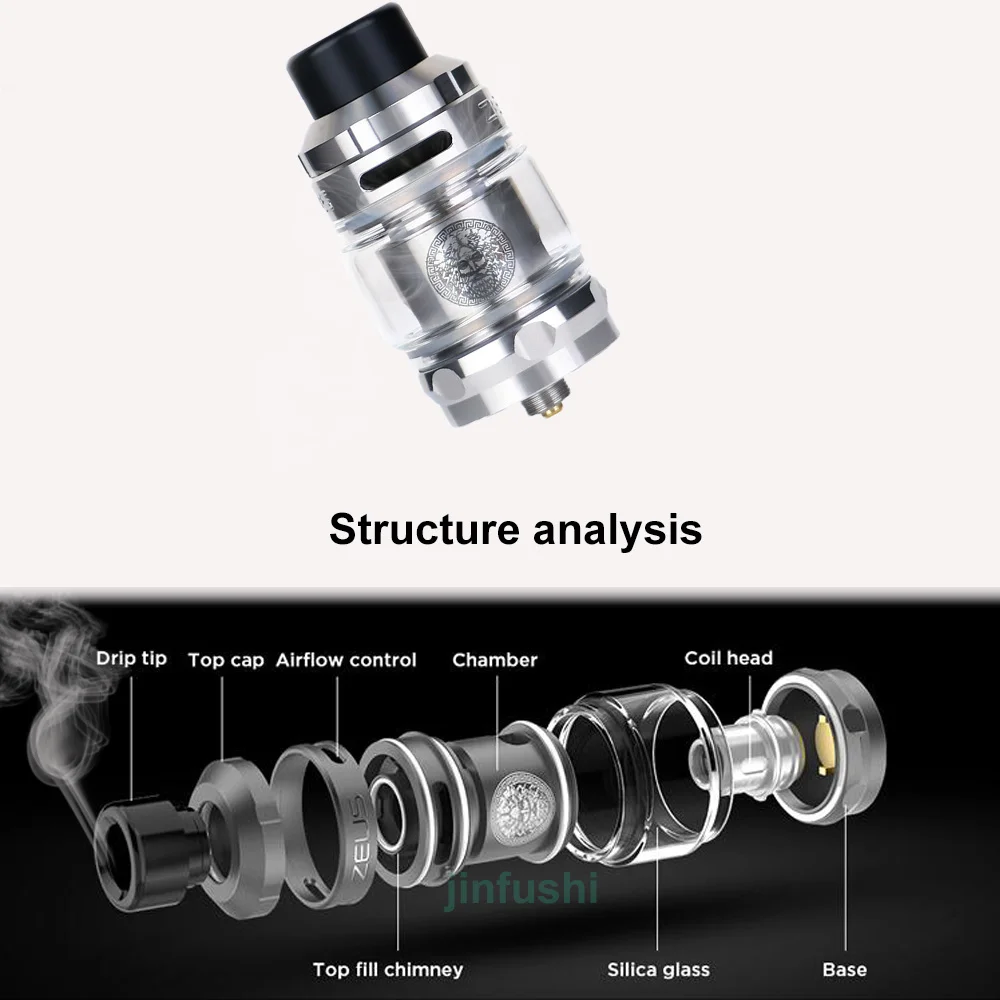 Structure analysis

Drip tip
Top cap
Airflow control
Chamber
Coil head

ZEUS

jinfushi

Top fill chimney
Silica glass
Base