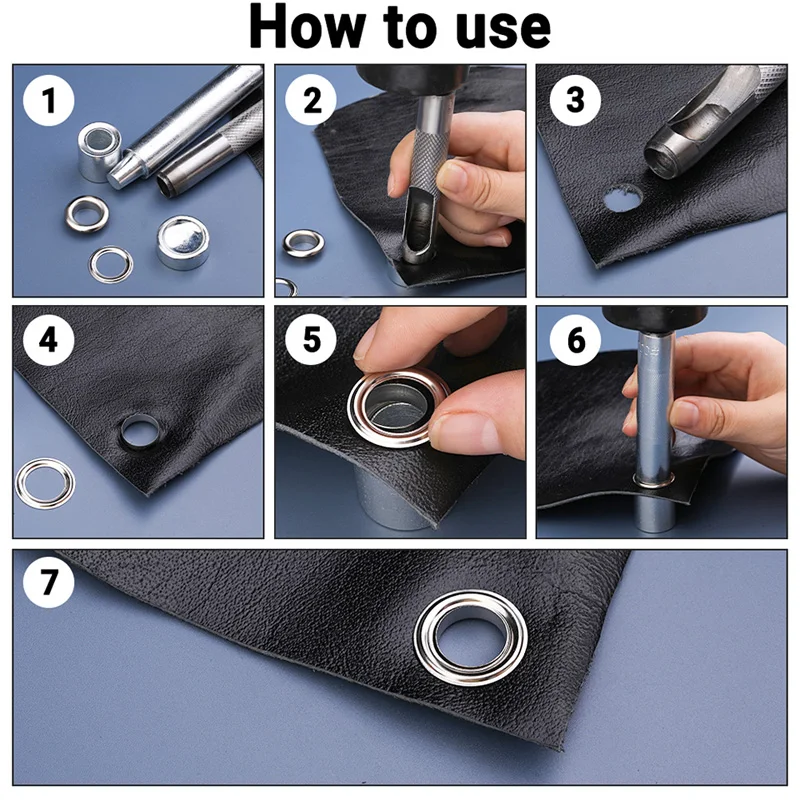 How to use

1

2

3

4

5

6

7