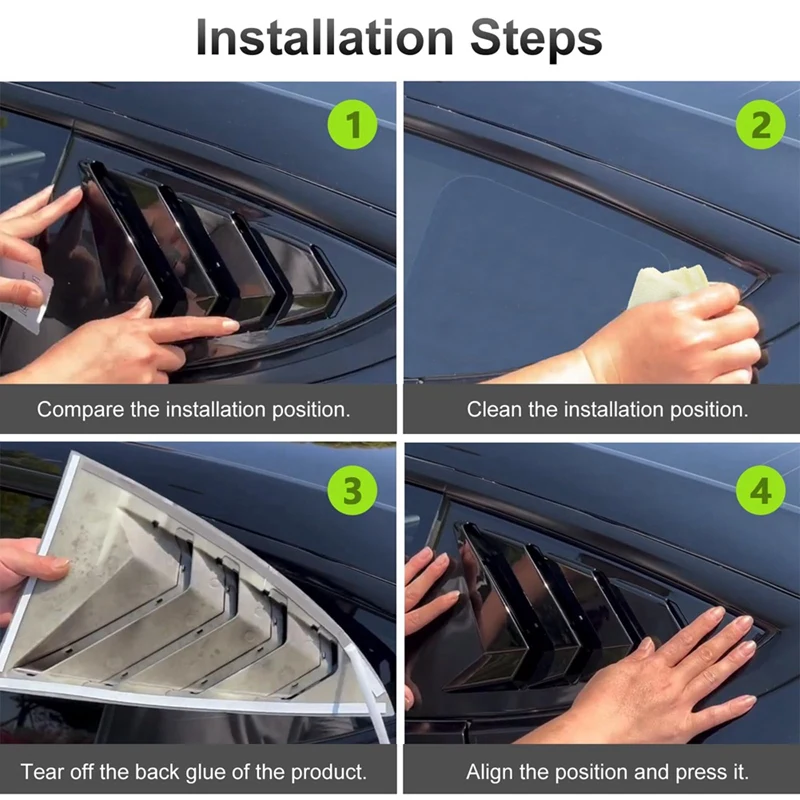 Installation Steps

1

Compare the installation position.

2

Clean the installation position.

3

Tear off the back glue of the product.

4

Align the position and press it.