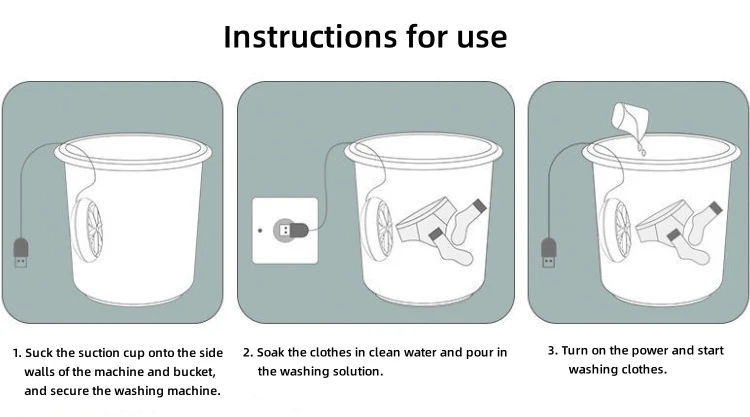 Instructions for use

1. Suck the suction cup onto the side walls of the machine and bucket, and secure the washing machine.

2. Soak the clothes in clean water and pour in the washing solution.

3. Turn on the power and start washing clothes.