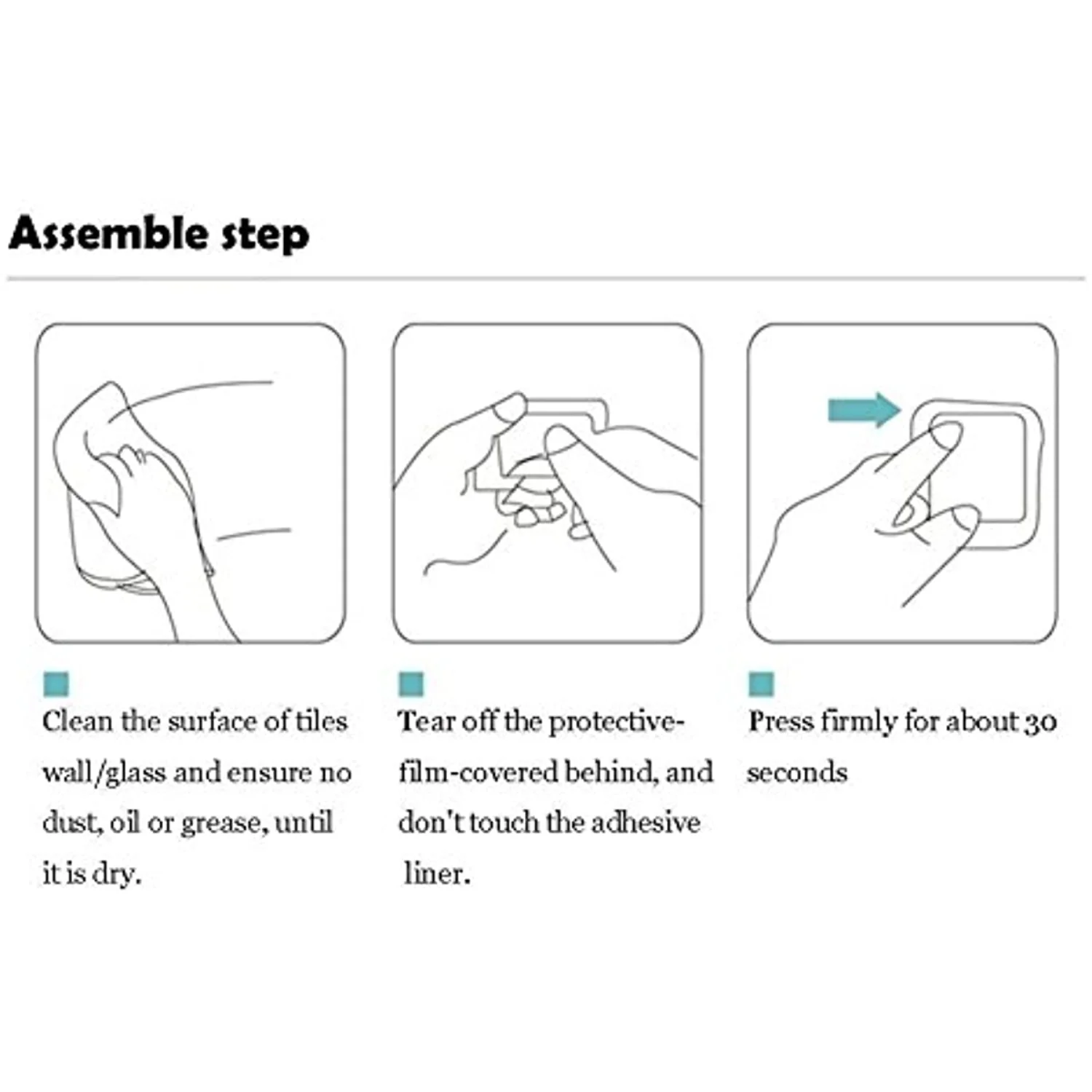 Assemble step

Clean the surface of tiles wall/glass and ensure no dust, oil or grease, until it is dry.

Tear off the protective-film-covered behind, and don't touch the adhesive liner.

Press firmly for about 30 seconds