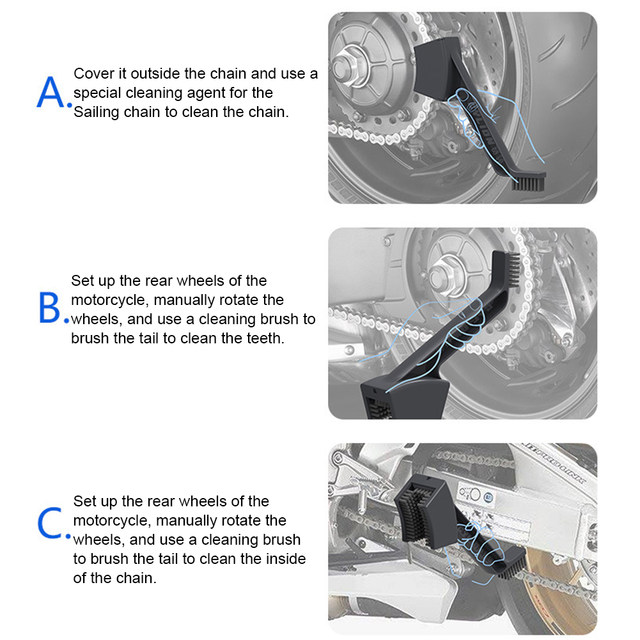 A. Cover it outside the chain and use a special cleaning agent for the Sailing chain to clean the chain.

B. Set up the rear wheels of the motorcycle, manually rotate the wheels, and use a cleaning brush to brush the tail to clean the teeth.

C. Set up the rear wheels of the motorcycle, manually rotate the wheels, and use a cleaning brush to brush the tail to clean the inside of the chain.