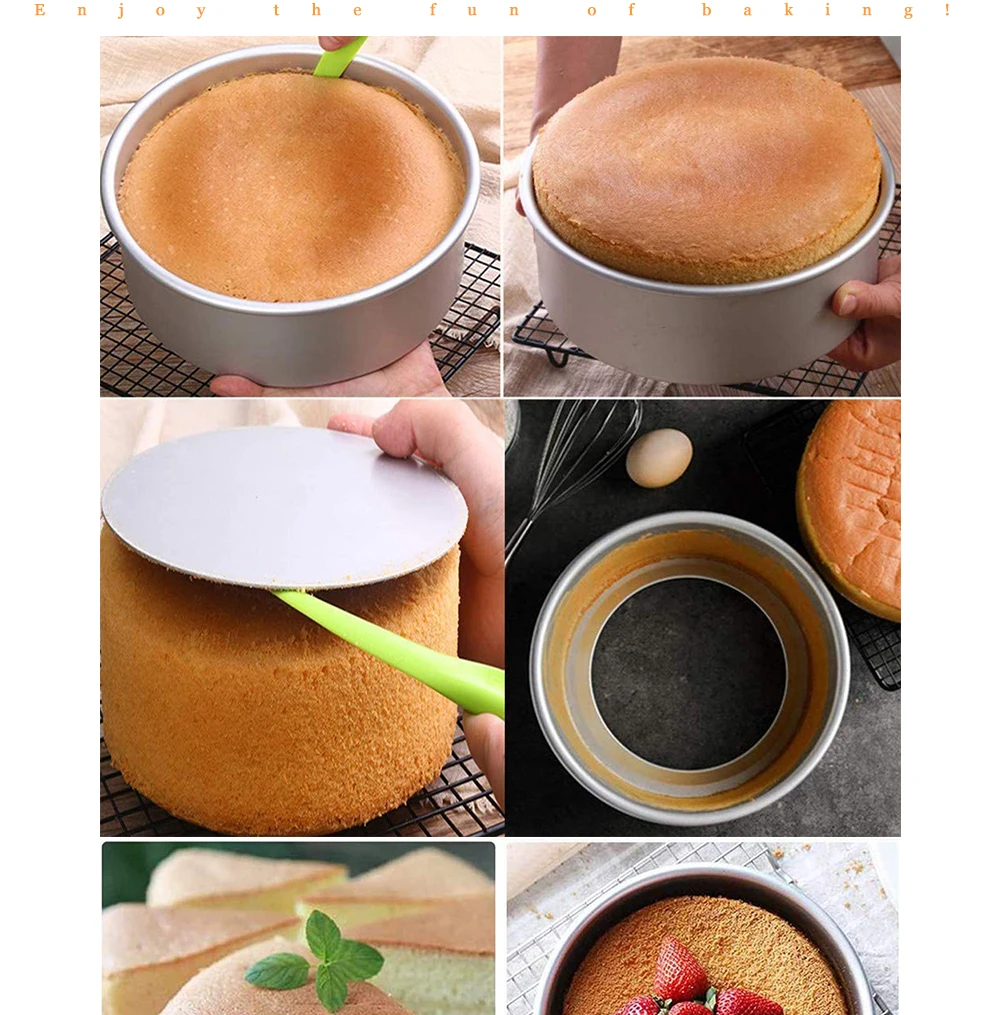 Enjoy the fun of baking!