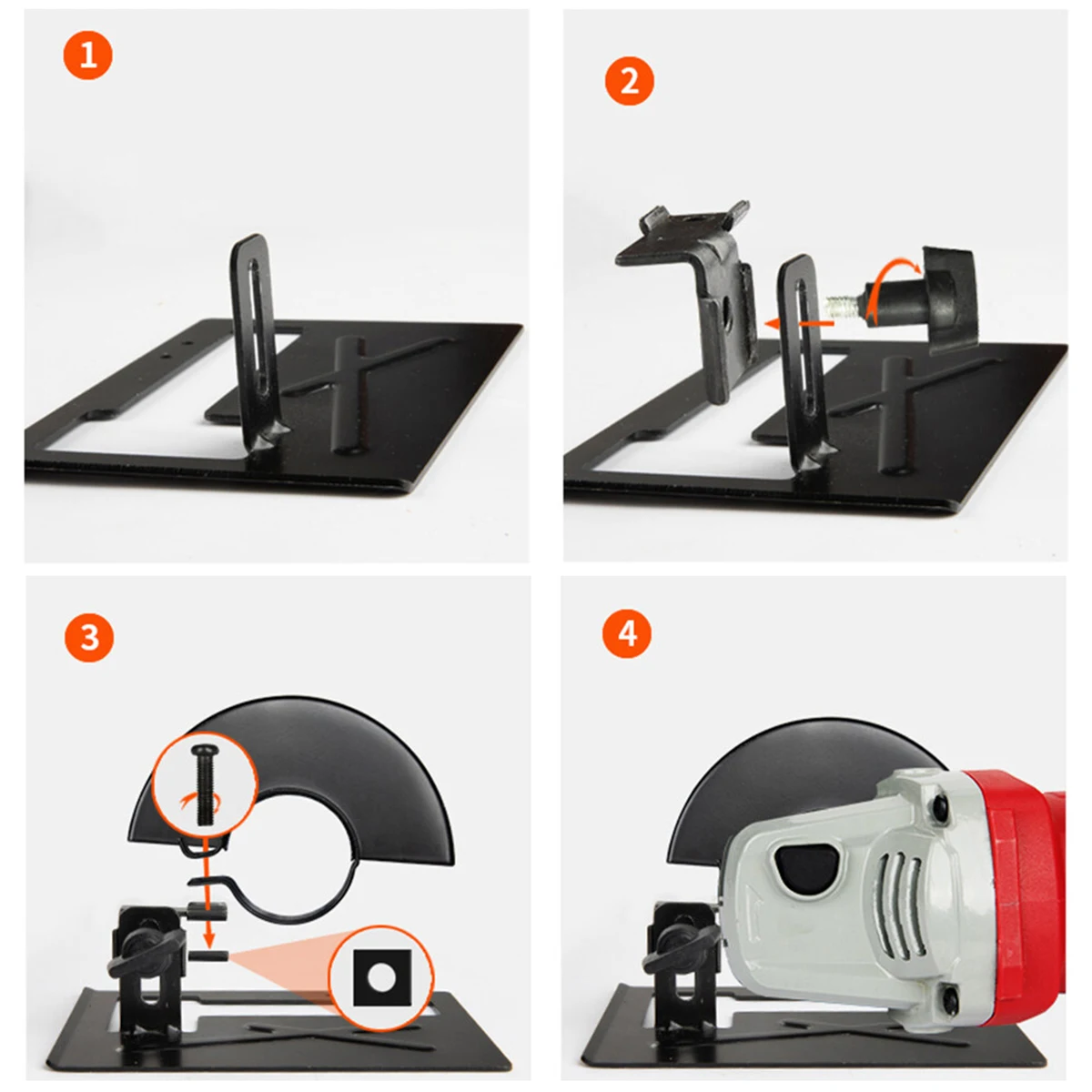 1

2

3

4