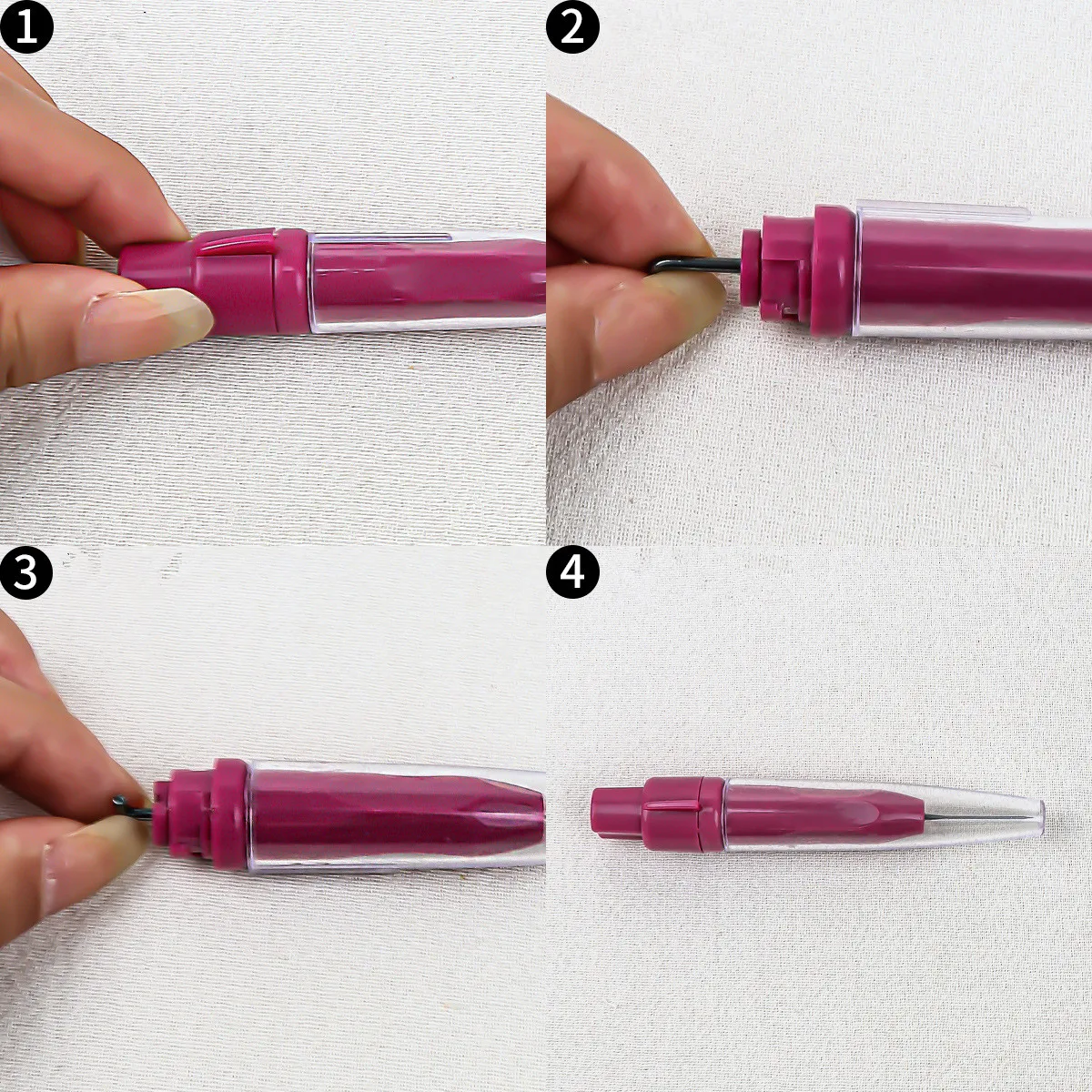 1
2
3
4