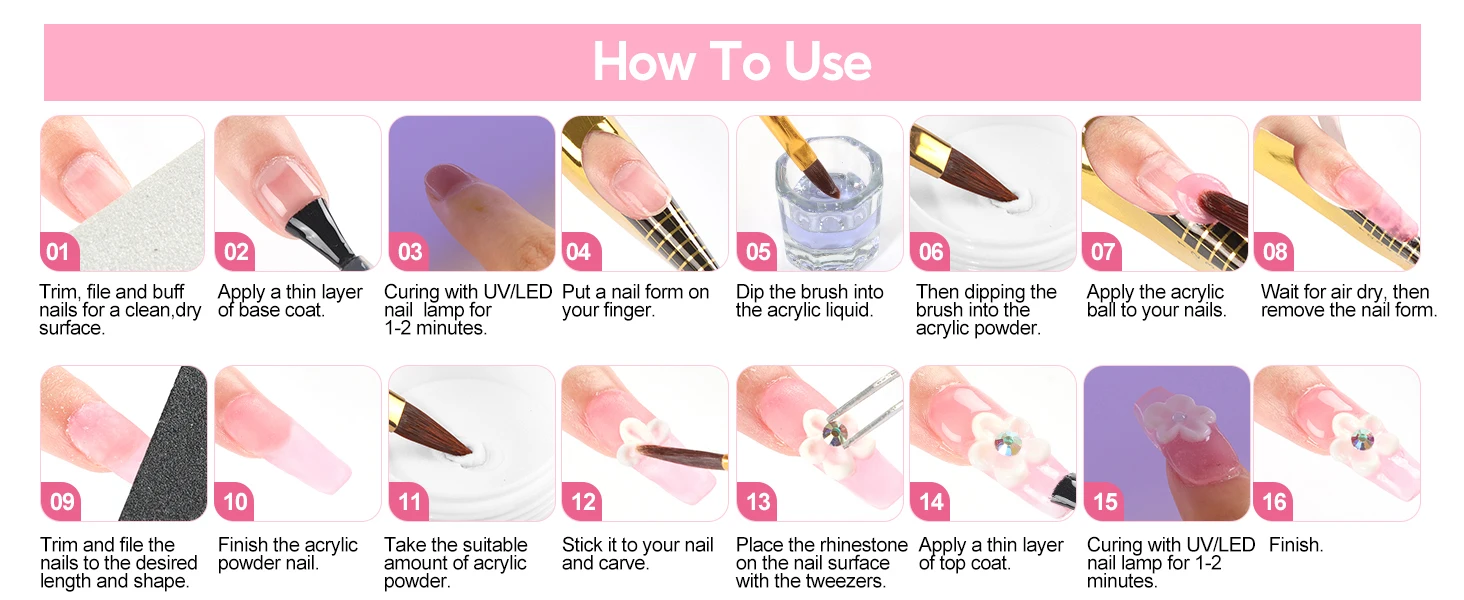 How To Use

01
Trim, file and buff nails for a clean,dry surface.

02
Apply a thin layer of base coat.

03
Curing with UV/LED nail lamp for 1-2 minutes.

04
Put a nail form on your finger.

05
Dip the brush into the acrylic liquid.

06
Then dipping the brush into the acrylic powder.

07
Apply the acrylic ball to your nails.

08
Wait for air dry, then remove the nail form.

09
Trim and file the nails to the desired length and shape.

10
Finish the acrylic powder nail.

11
Take the suitable amount of acrylic powder.

12
Stick it to your nail and carve.

13
Place the rhinestone on the nail surface with the tweezers.

14
Apply a thin layer of top coat.

15
Curing with UV/LED nail lamp for 1-2 minutes.

16
Finish.