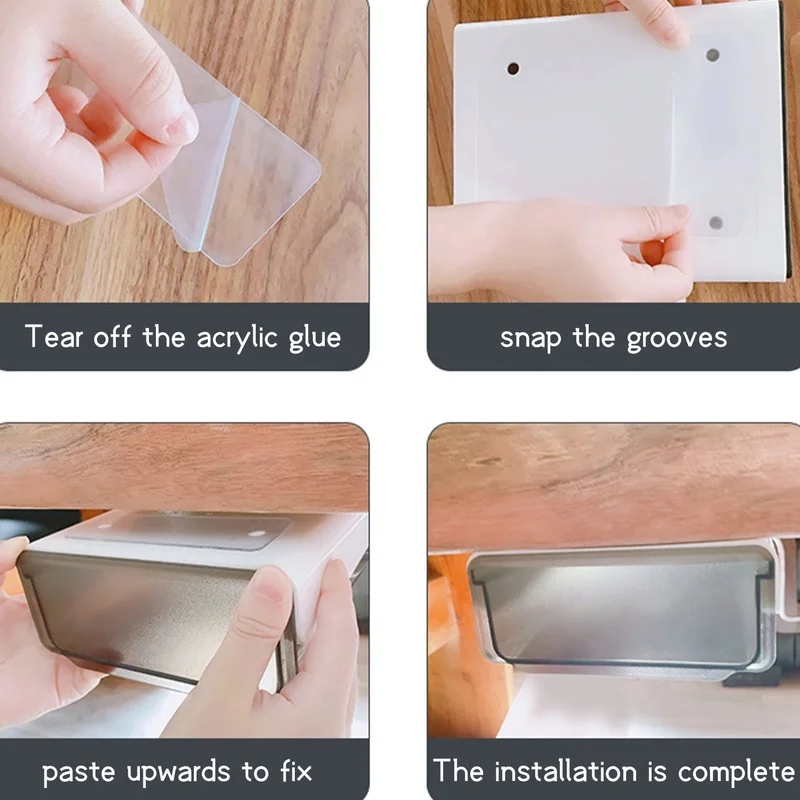 Tear off the acrylic glue

snap the grooves

paste upwards to fix

The installation is complete