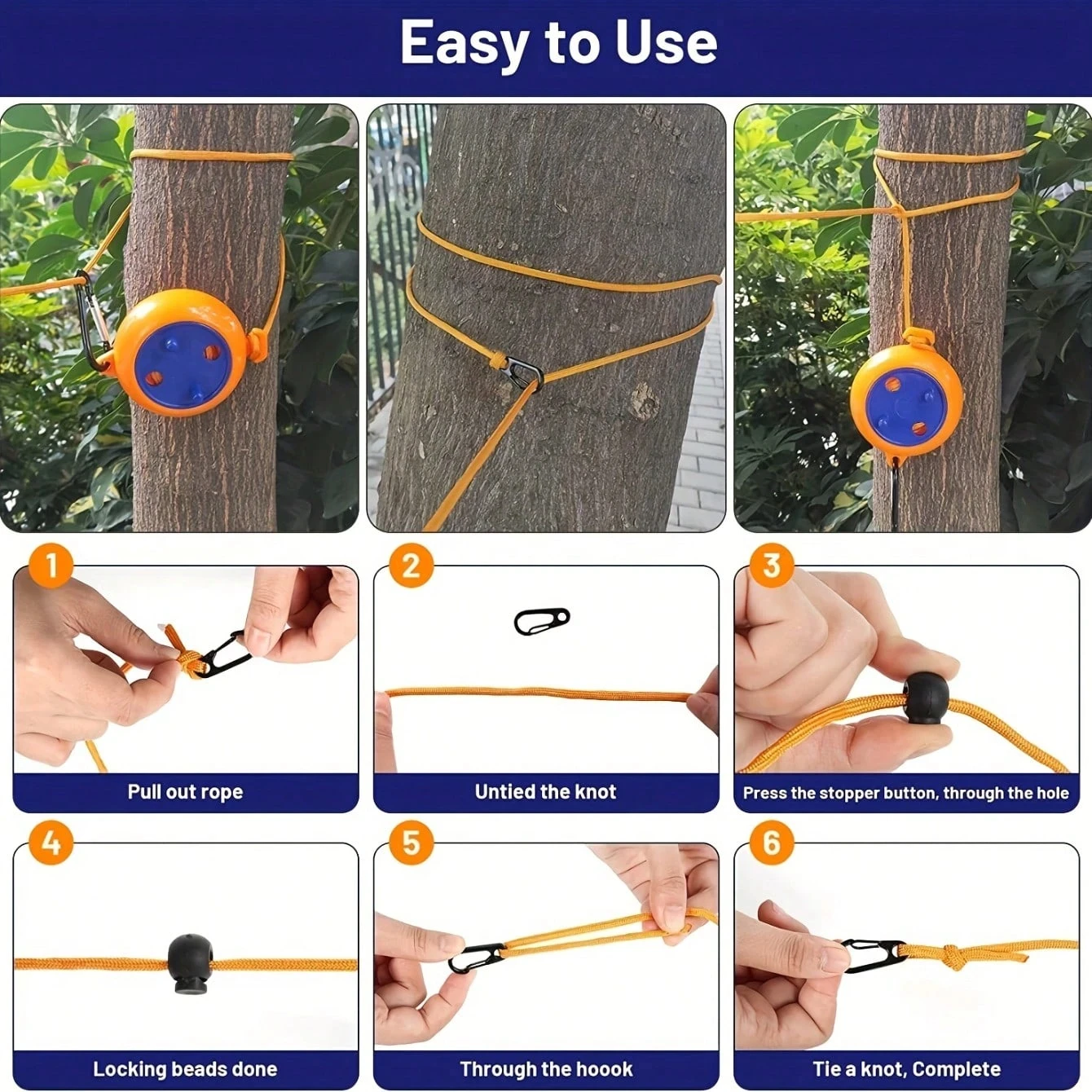 Easy to Use

1
Pull out rope

2
Untied the knot

3
Press the stopper button, through the hole

4
Locking beads done

5
Through the hoook

6
Tie a knot, Complete