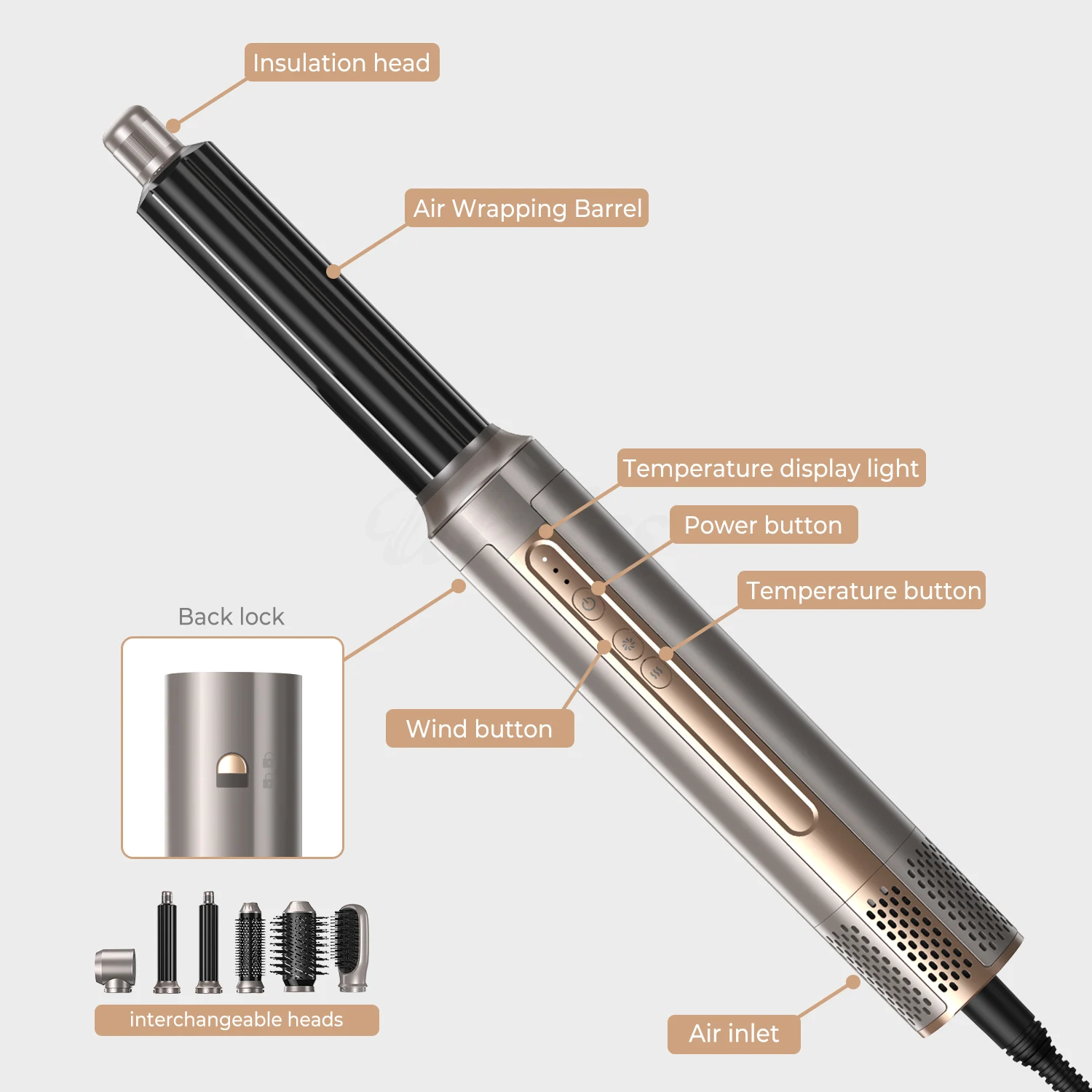 Insulation head

Air Wrapping Barrel

Temperature display light

Power button

Temperature button

Back lock

Wind button

interchangeable heads

Air inlet