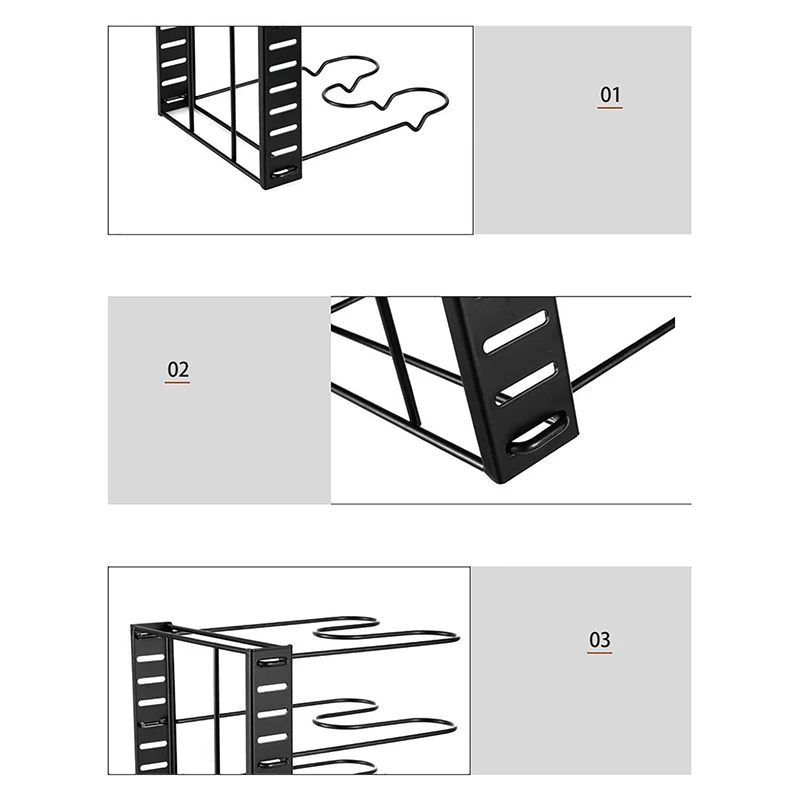 01

02

03