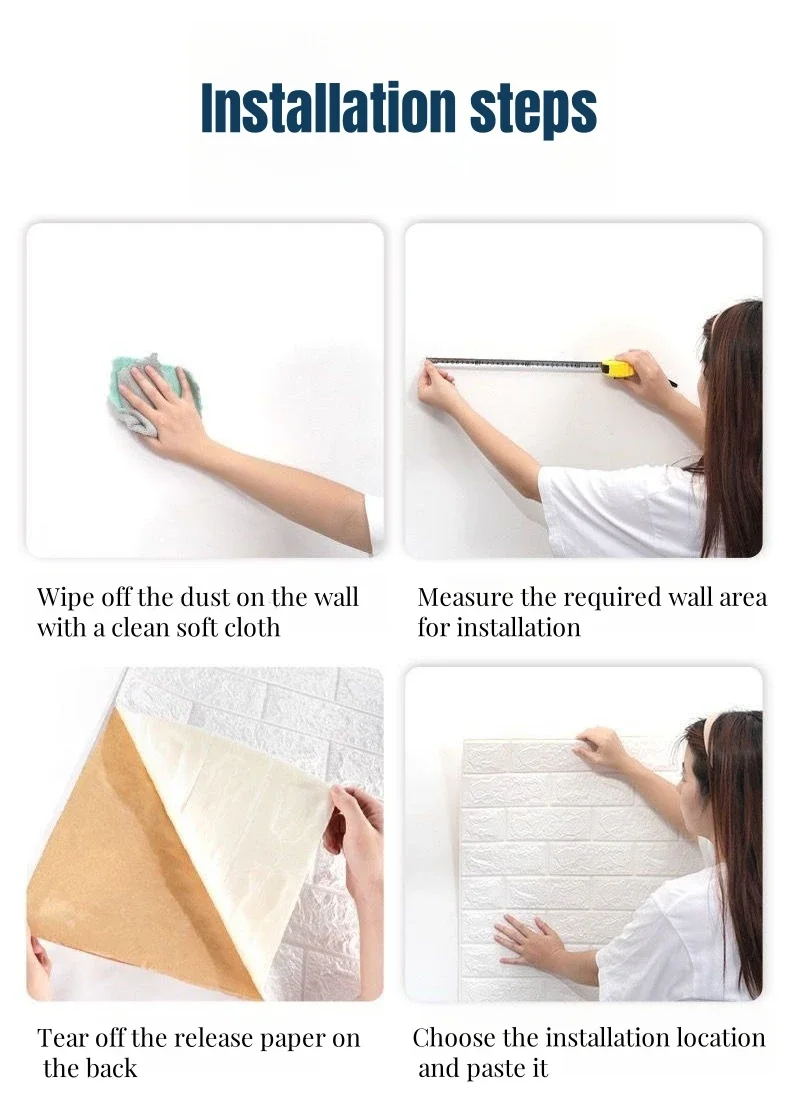 Installation steps

Wipe off the dust on the wall with a clean soft cloth

Measure the required wall area for installation

Tear off the release paper on the back

Choose the installation location and paste it