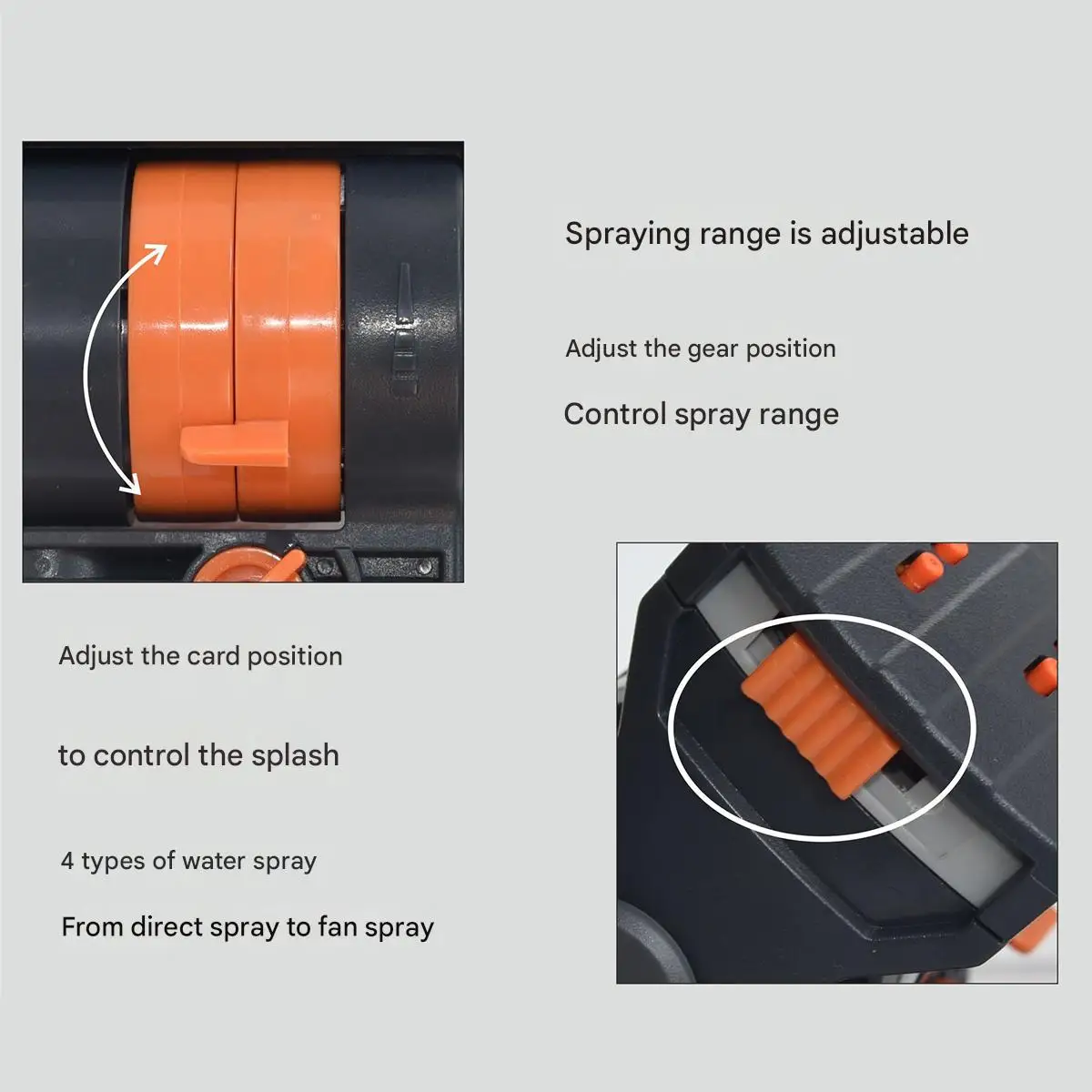 Spraying range is adjustable

Adjust the gear position

Control spray range

Adjust the card position

to control the splash

4 types of water spray

From direct spray to fan spray