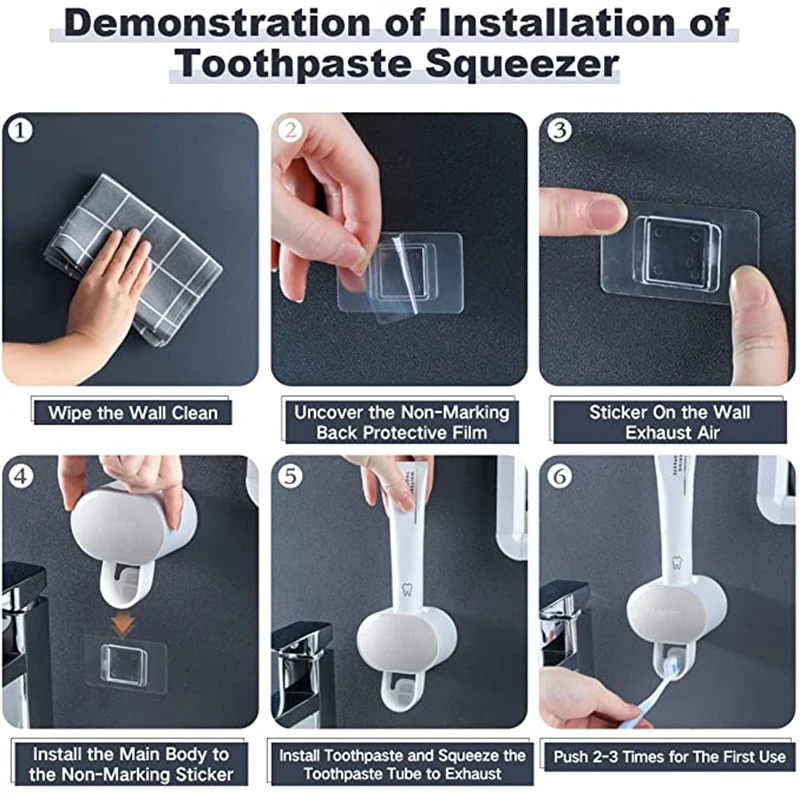 Demonstration of Installation of Toothpaste Squeezer

1

Wipe the Wall Clean

2

Uncover the Non-Marking Back Protective Film

3

Sticker On the Wall Exhaust Air

4

Install the Main Body to the Non-Marking Sticker

5

Install Toothpaste and Squeeze the Toothpaste Tube to Exhaust

6

Push 2-3 Times for The First Use