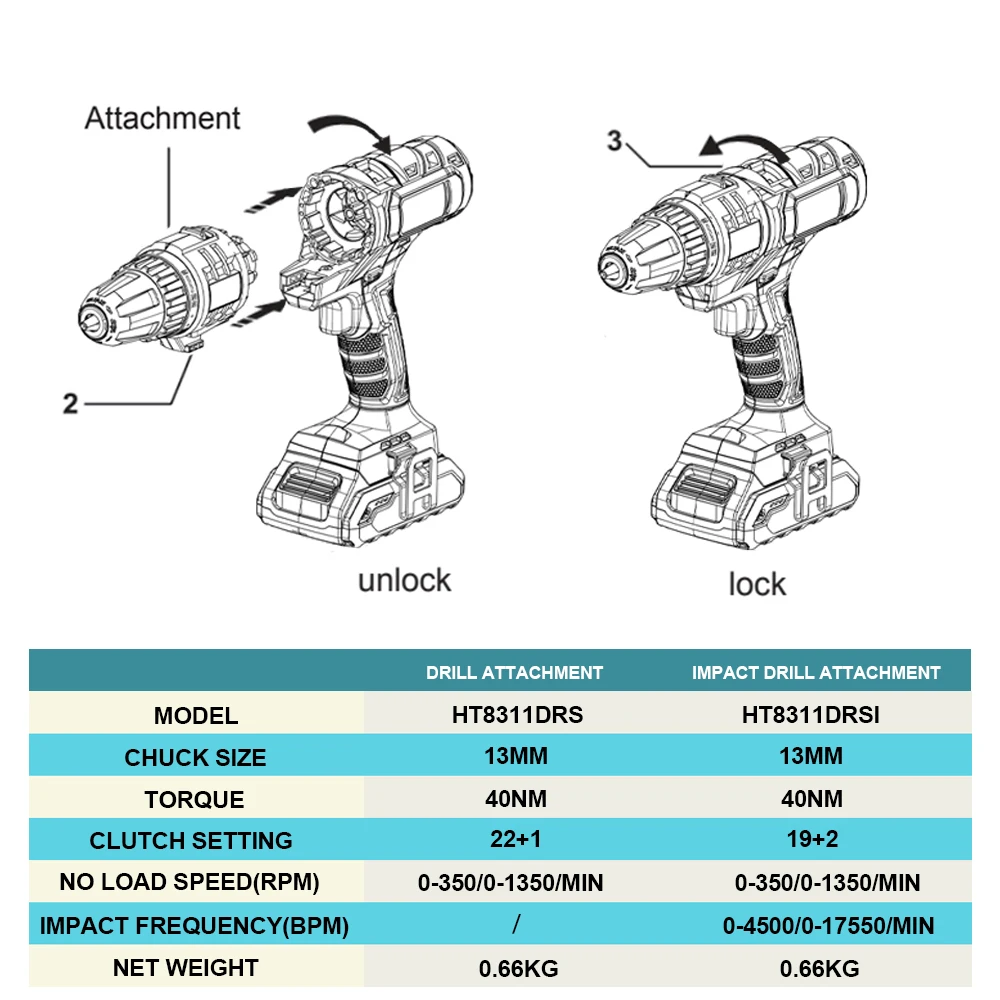 Attachment

2

unlock

3

lock

| | DRILL ATTACHMENT | IMPACT DRILL ATTACHMENT |
|---|---|---|
| MODEL | HT8311DRS | HT8311DRSI |
| CHUCK SIZE | 13MM | 13MM |
| TORQUE | 40NM | 40NM |
| CLUTCH SETTING | 22+1 | 19+2 |
| NO LOAD SPEED(RPM) | 0-350/0-1350/MIN | 0-350/0-1350/MIN |
| IMPACT FREQUENCY(BPM) | / | 0-4500/0-17550/MIN |
| NET WEIGHT | 0.66KG | 0.66KG |