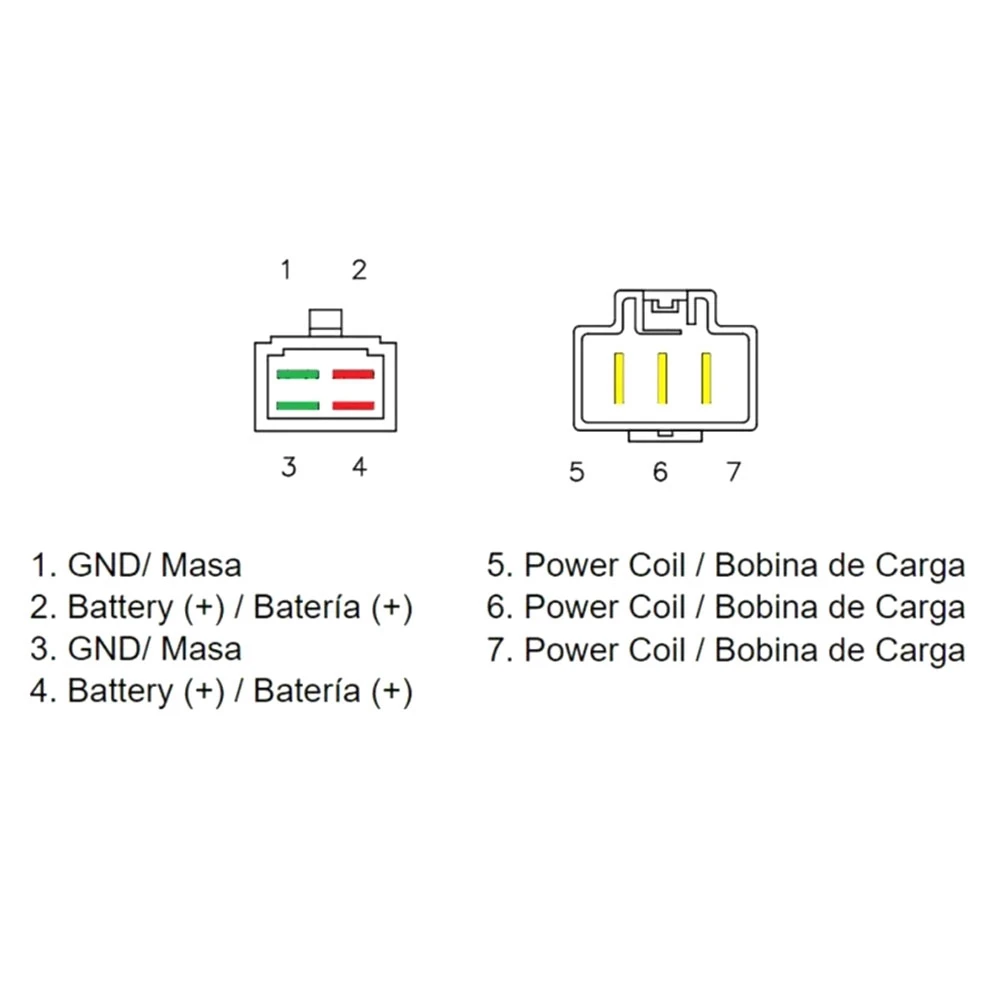 1 2

3 4

5 6 7

1. GND/ Masa
2. Battery (+) / Batería (+)
3. GND/ Masa
4. Battery (+) / Batería (+)

5. Power Coil / Bobina de Carga
6. Power Coil / Bobina de Carga
7. Power Coil / Bobina de Carga