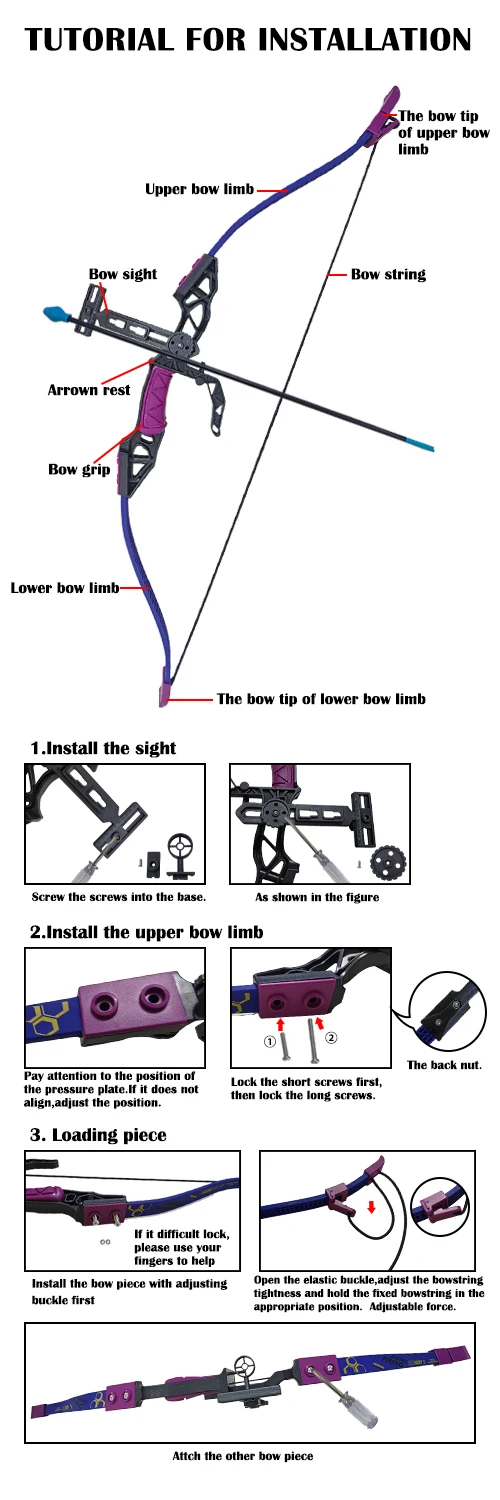 TUTORIAL FOR INSTALLATION

The bow tip of upper bow limb

Upper bow limb

Bow sight

Bow string

Arrown rest

Bow grip

Lower bow limb

The bow tip of lower bow limb

1.Install the sight

Screw the screws into the base.

As shown in the figure

2.Install the upper bow limb

Pay attention to the position of the pressure plate.If it does not align,adjust the position.

①

②

Lock the short screws first, then lock the long screws.

The back nut.

3. Loading piece

If it difficult lock, please use your fingers to help

Install the bow piece with adjusting buckle first

Open the elastic buckle,adjust the bowstring tightness and hold the fixed bowstring in the appropriate position. Adjustable force.

Attch the other bow piece