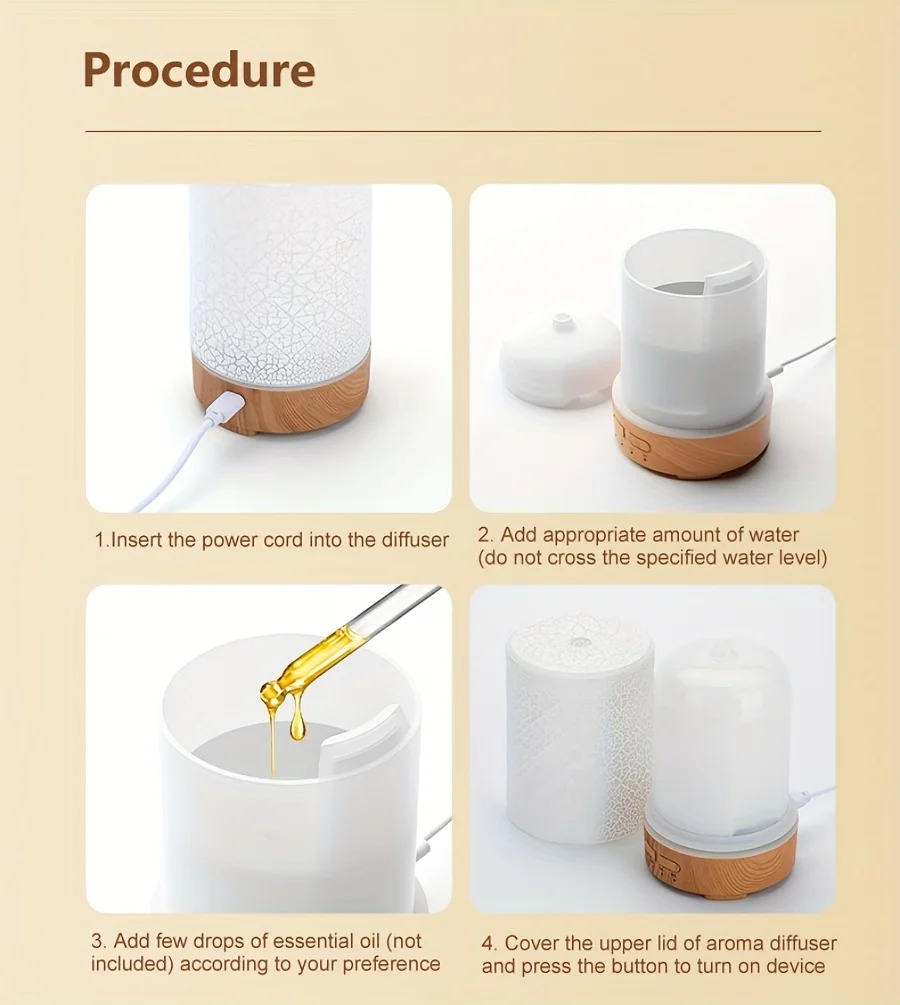 Procedure

1.Insert the power cord into the diffuser

2. Add appropriate amount of water (do not cross the specified water level)

3. Add few drops of essential oil (not included) according to your preference

4. Cover the upper lid of aroma diffuser and press the button to turn on device