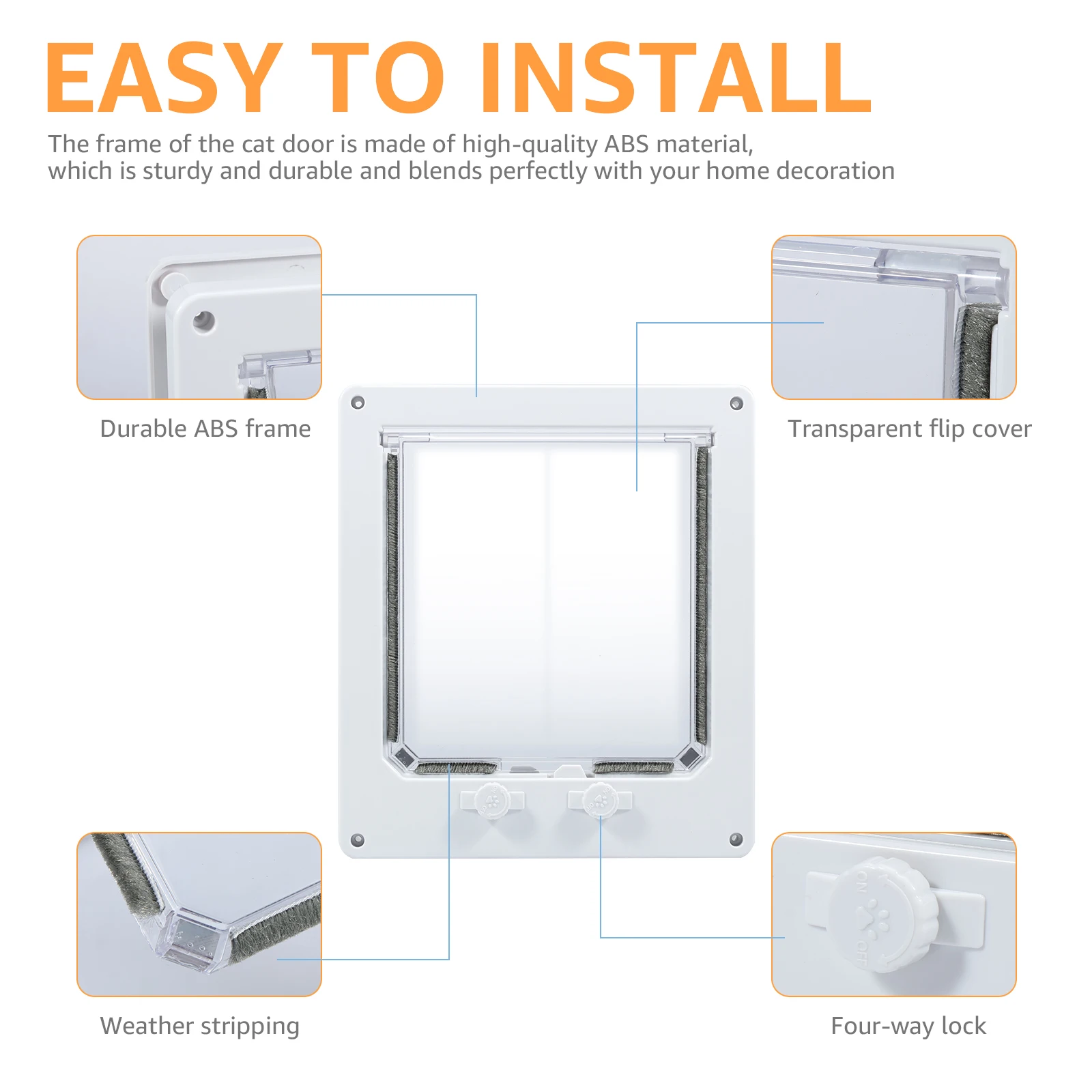 EASY TO INSTALL

The frame of the cat door is made of high-quality ABS material, which is sturdy and durable and blends perfectly with your home decoration

Durable ABS frame

Transparent flip cover

Weather stripping

ON

OFF

Four-way lock