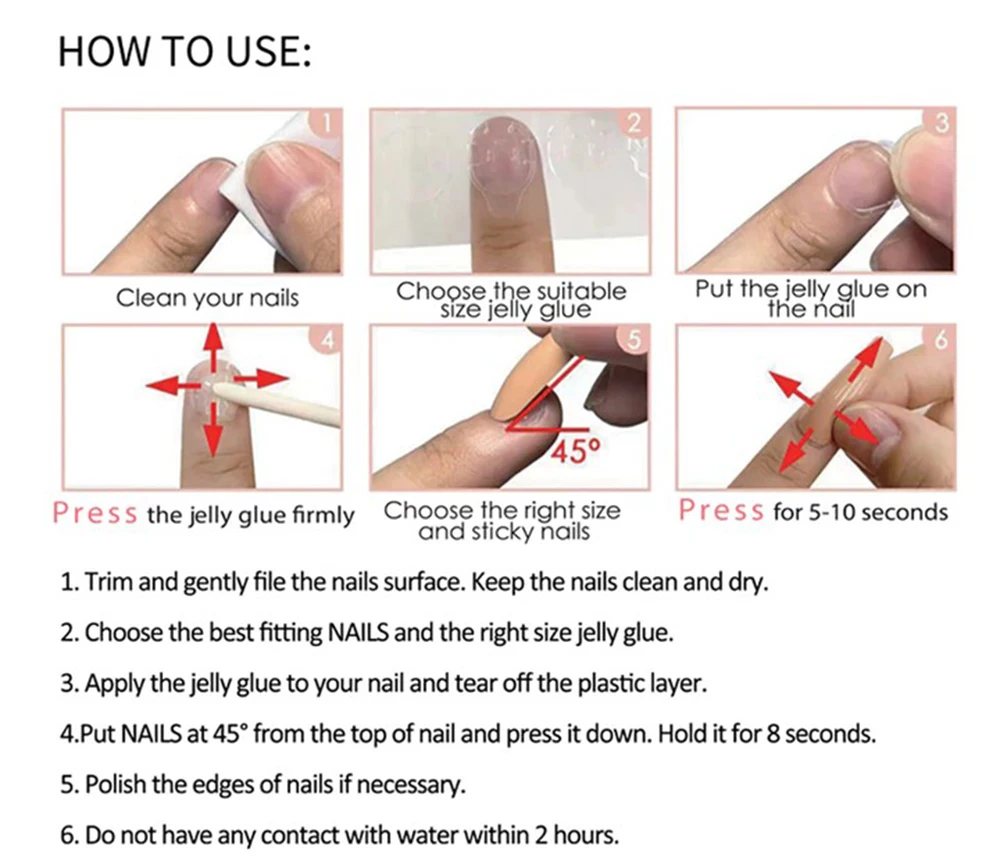 HOW TO USE:

1
Clean your nails

2
Choose the suitable size jelly glue

3
Put the jelly glue on the nail

4
Press the jelly glue firmly

5
45°
Choose the right size and sticky nails

6
Press for 5-10 seconds

1. Trim and gently file the nails surface. Keep the nails clean and dry.

2. Choose the best fitting NAILS and the right size jelly glue.

3. Apply the jelly glue to your nail and tear off the plastic layer.

4.Put NAILS at 45° from the top of nail and press it down. Hold it for 8 seconds.

5. Polish the edges of nails if necessary.

6. Do not have any contact with water within 2 hours.