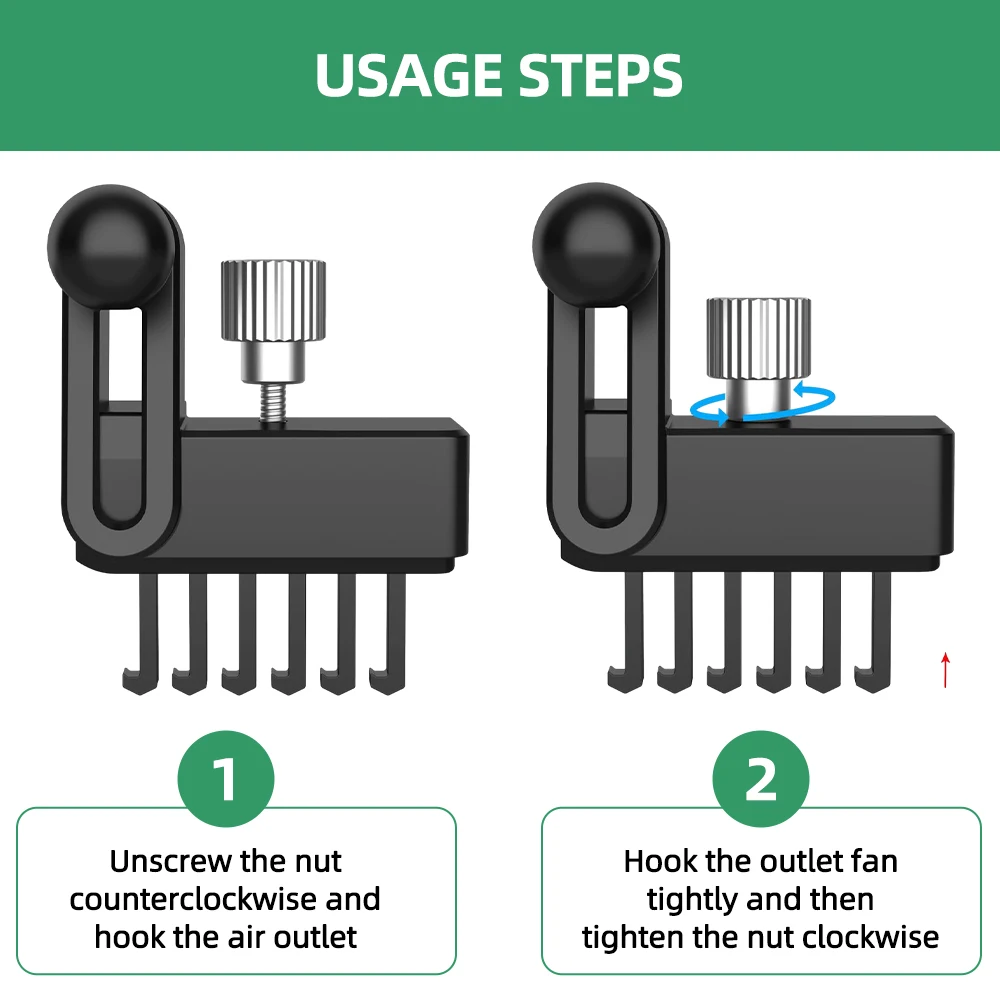 USAGE STEPS

1

Unscrew the nut counterclockwise and hook the air outlet

2

Hook the outlet fan tightly and then tighten the nut clockwise