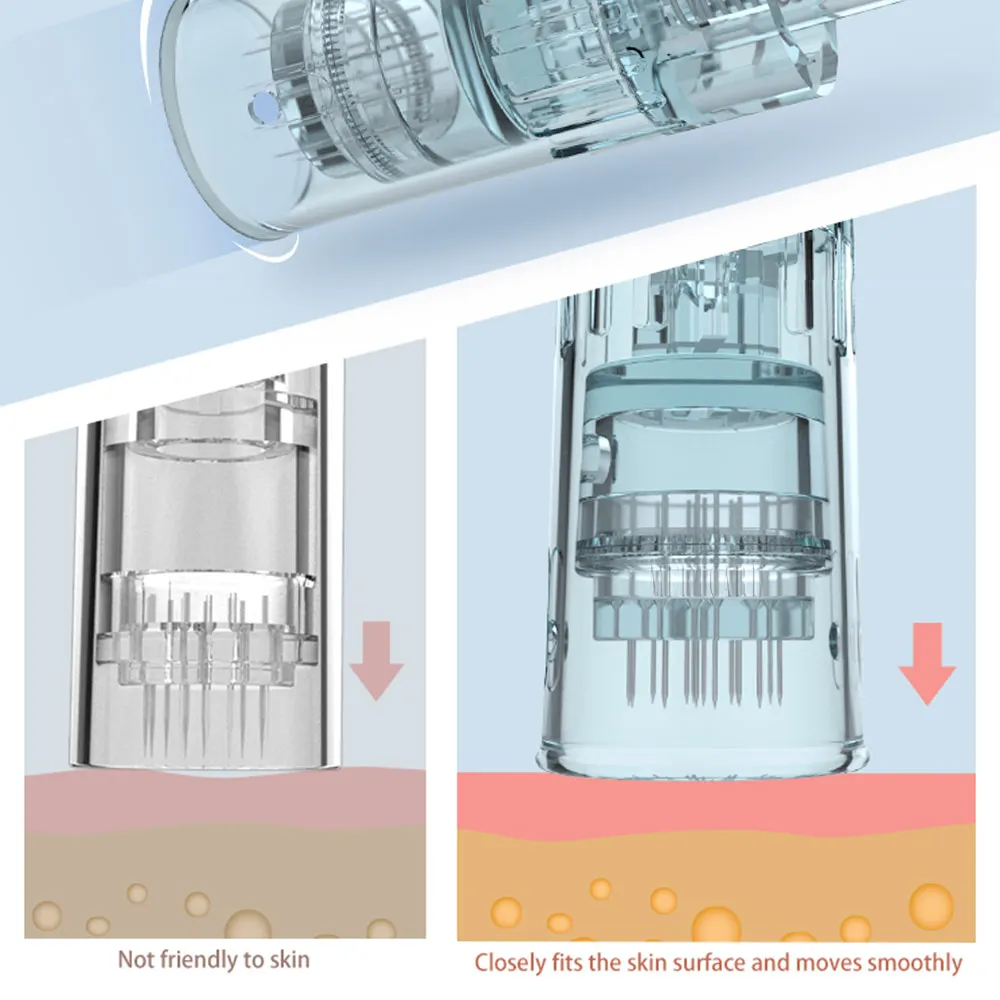 Not friendly to skin

Closely fits the skin surface and moves smoothly