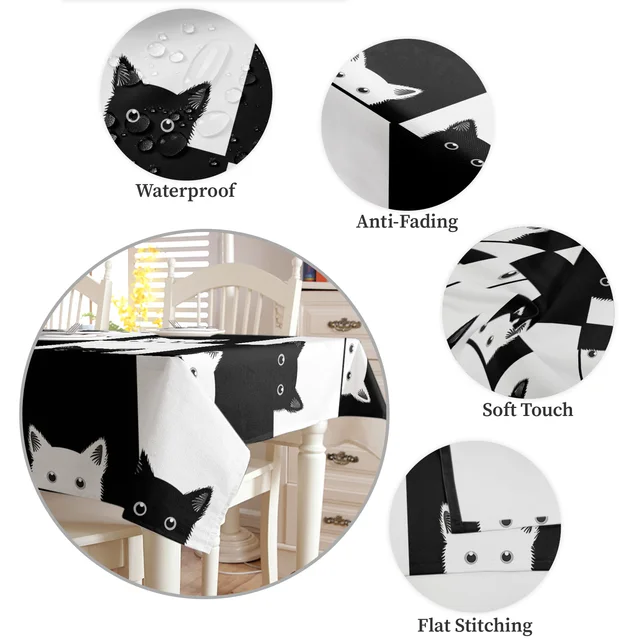 Waterproof

Anti-Fading

Soft Touch

Flat Stitching