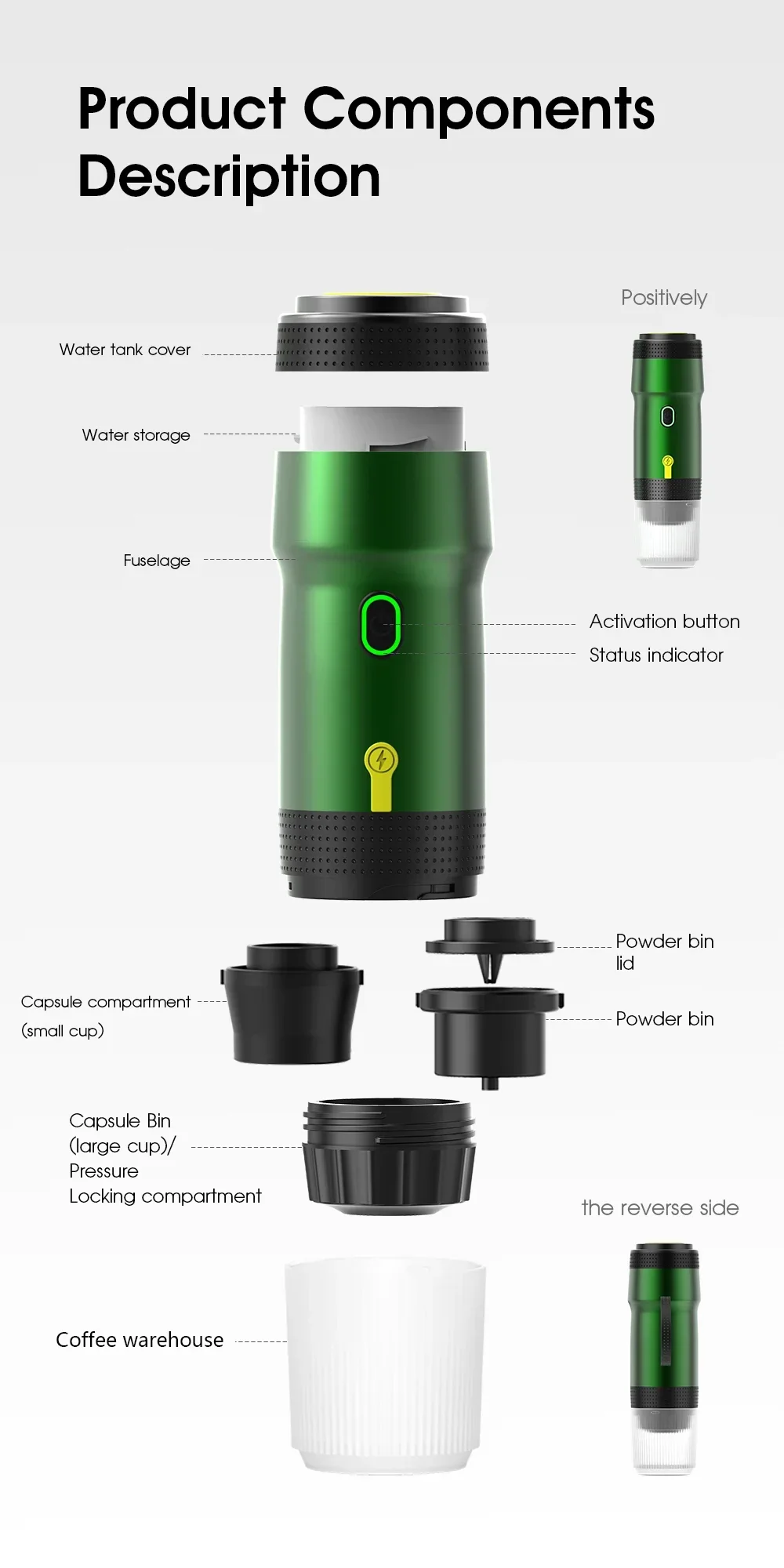 Product Components Description

Positively

Water tank cover

Water storage

Fuselage

Activation button

Status indicator

Powder bin lid

Capsule compartment (small cup)

Powder bin

Capsule Bin (large cup)/ Pressure Locking compartment

the reverse side

Coffee warehouse