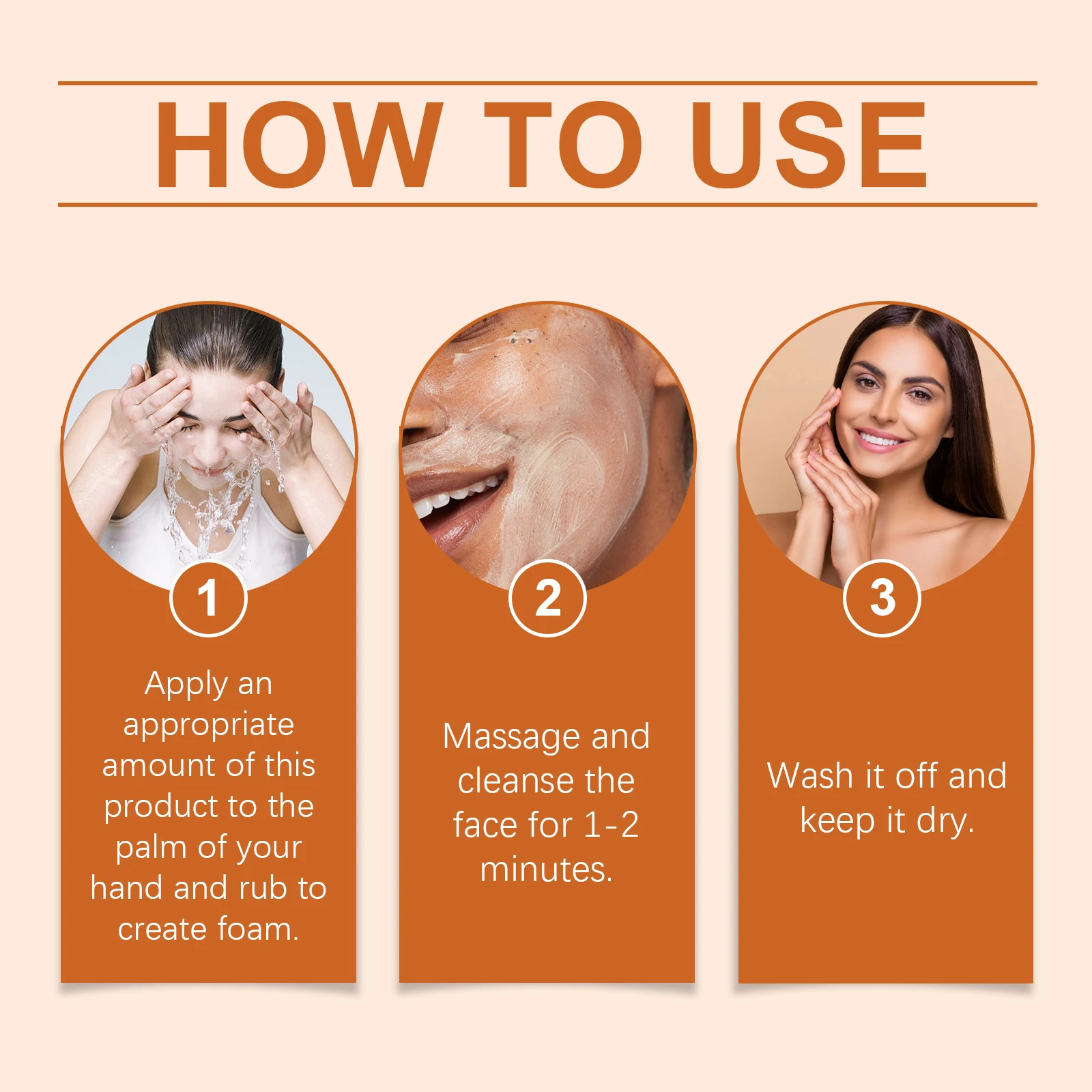 HOW TO USE

1

Apply an appropriate amount of this product to the palm of your hand and rub to create foam.

2

Massage and cleanse the face for 1-2 minutes.

3

Wash it off and keep it dry.