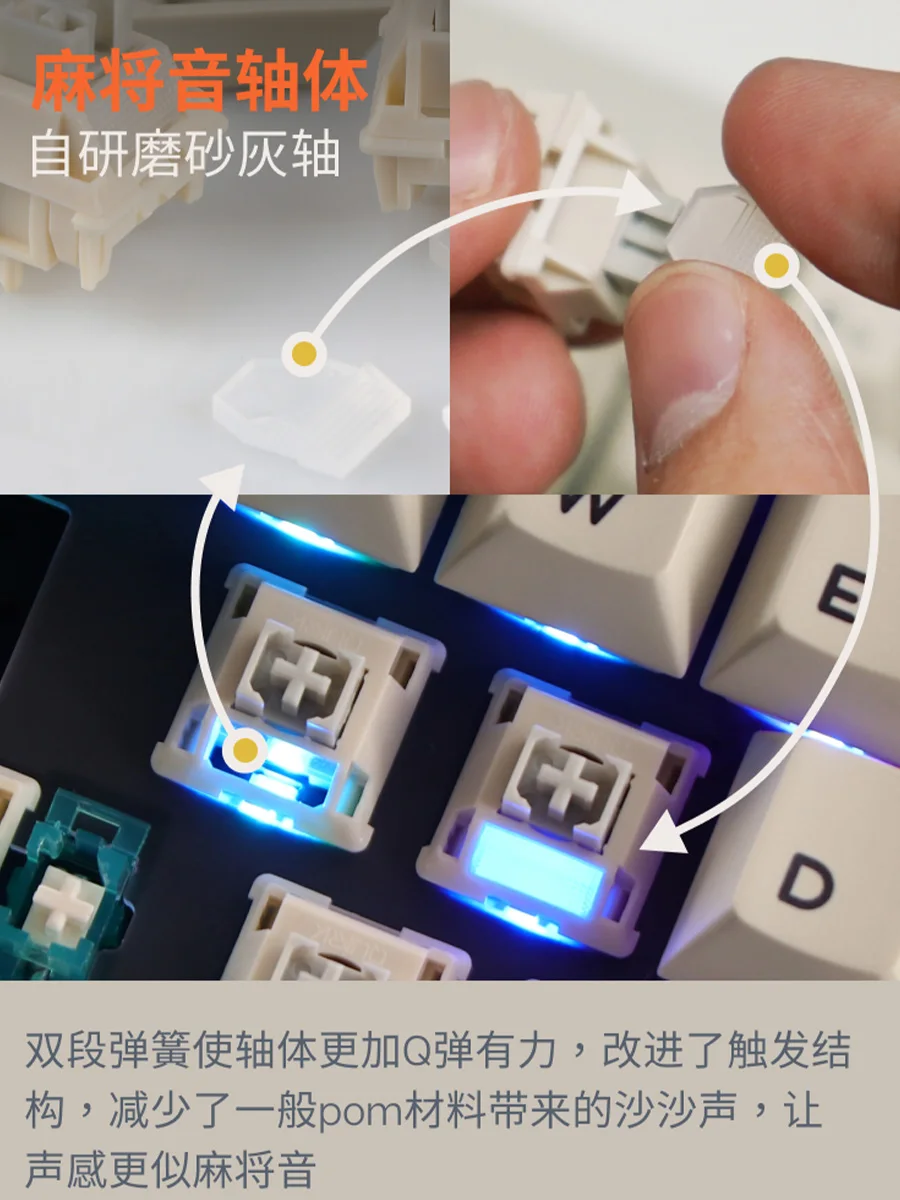 麻将音轴体
自研磨砂灰轴

W
E
D

双段弹簧使轴体更加Q弹有力，改进了触发结构，减少了一般pom材料带来的沙沙声，让声感更似麻将音