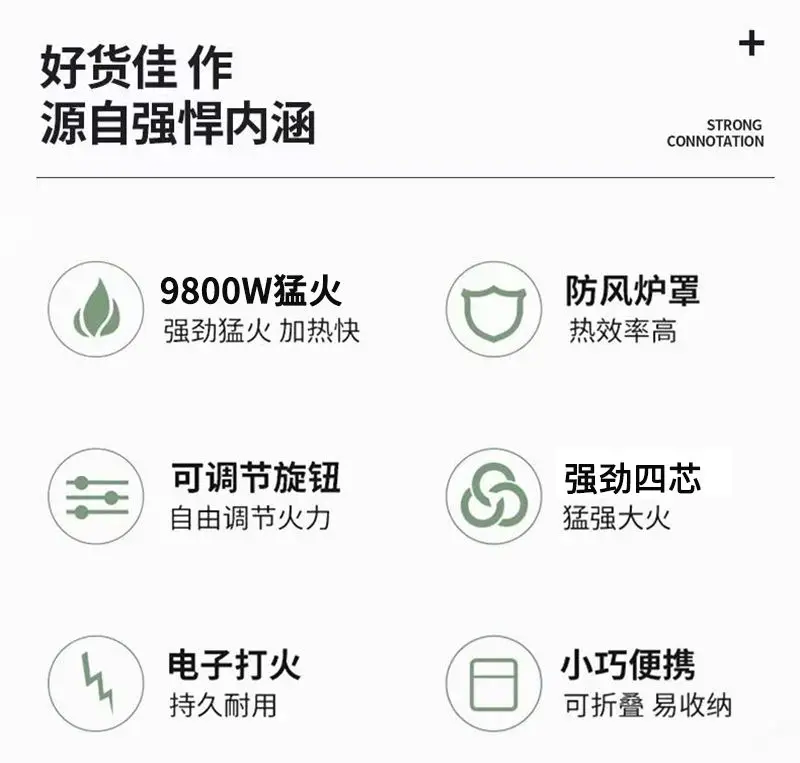 好货佳 作
源自强悍内涵

+

STRONG
CONNOTATION

9800W猛火
强劲猛火 加热快

防风炉罩
热效率高

可调节旋钮
自由调节火力

强劲四芯
猛强大火

电子打火
持久耐用

小巧便携
可折叠 易收纳