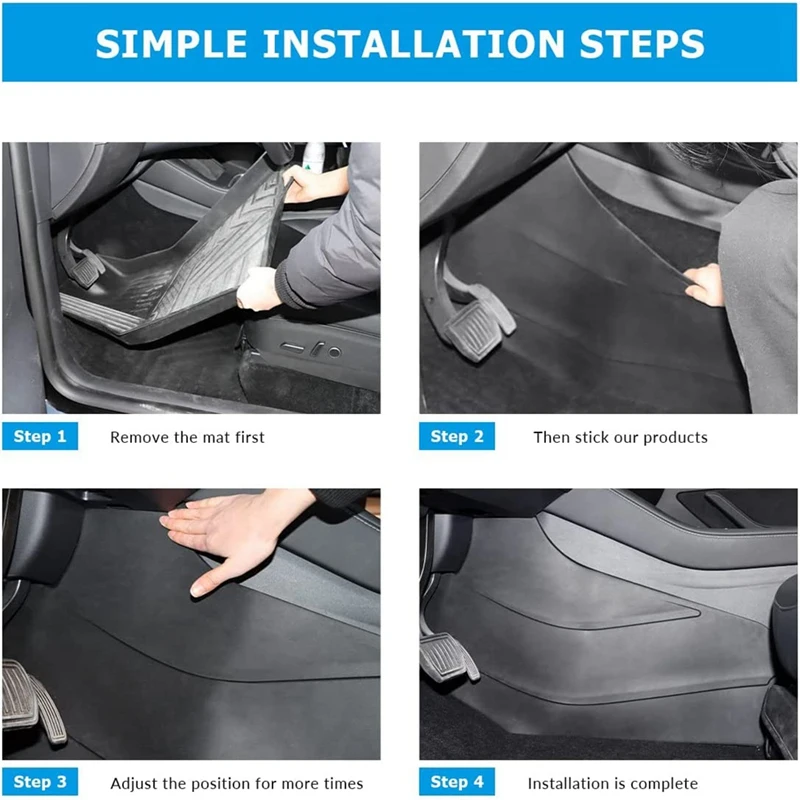 SIMPLE INSTALLATION STEPS

Step 1 Remove the mat first

Step 2 Then stick our products

Step 3 Adjust the position for more times

Step 4 Installation is complete