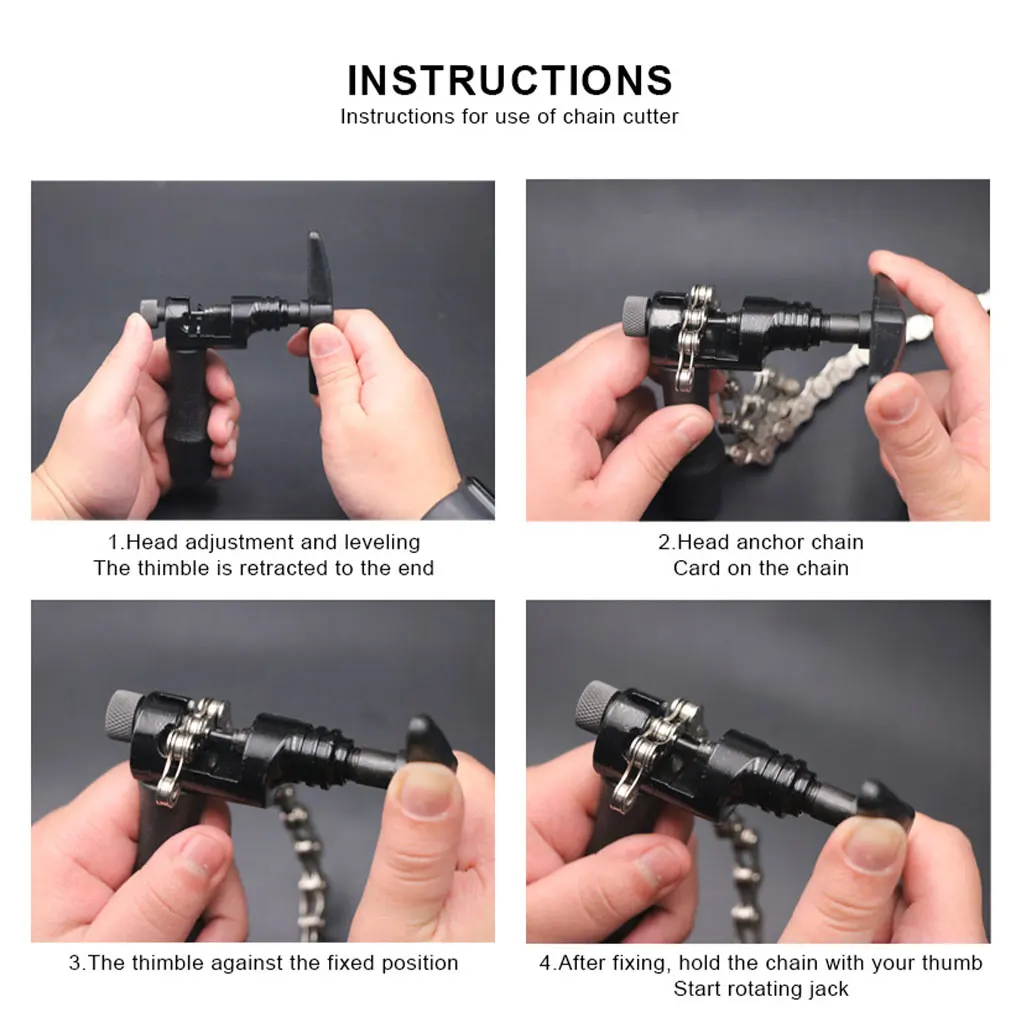 INSTRUCTIONS
Instructions for use of chain cutter

1.Head adjustment and leveling
The thimble is retracted to the end

2.Head anchor chain
Card on the chain

3.The thimble against the fixed position

4.After fixing, hold the chain with your thumb
Start rotating jack