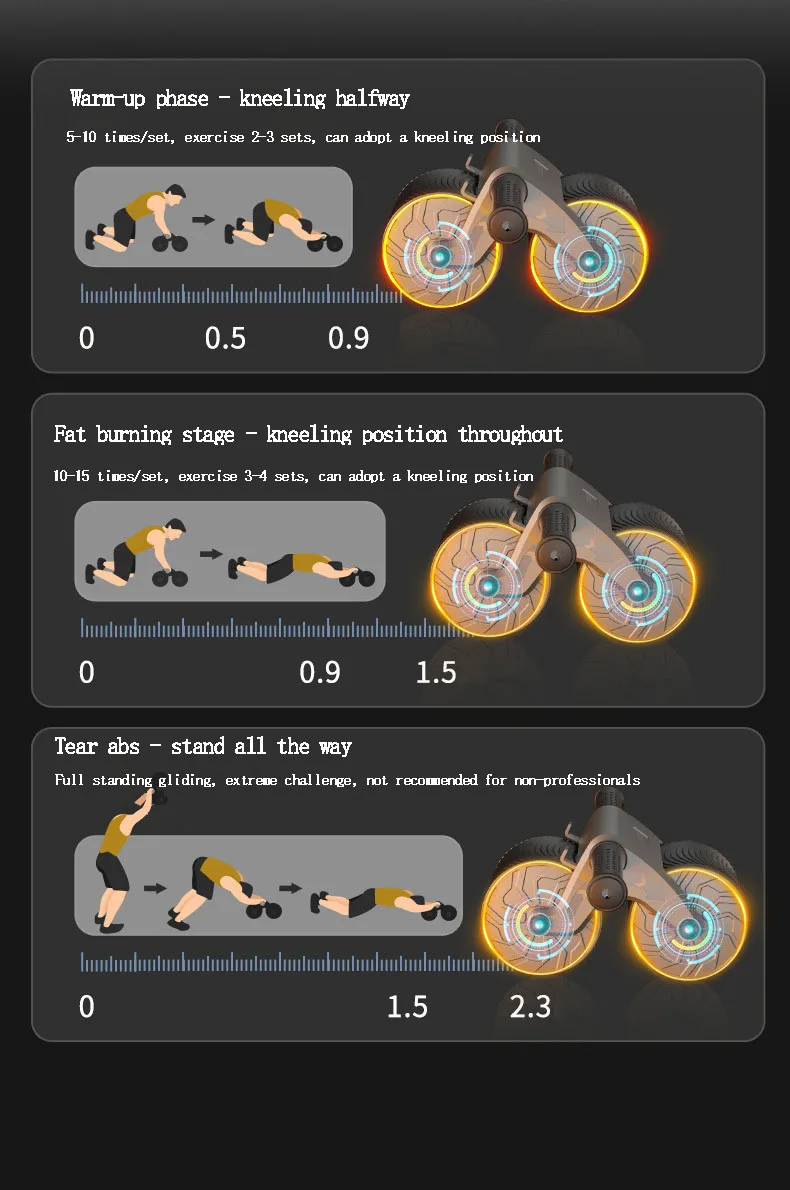 Warm-up phase - kneeling halfway

5-10 times/set, exercise 2-3 sets, can adopt a kneeling position

0 0.5 0.9

Fat burning stage - kneeling position throughout

10-15 times/set, exercise 3-4 sets, can adopt a kneeling position

0 0.9 1.5

Tear abs - stand all the way

Full standing gliding, extreme challenge, not recommended for non-professionals

0 1.5 2.3