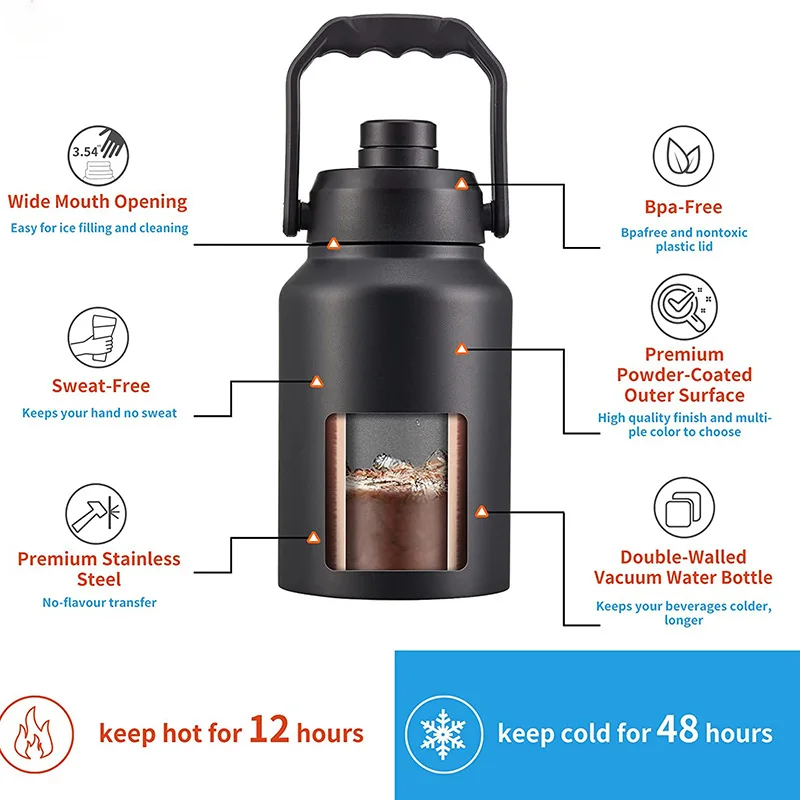 3.54"
Wide Mouth Opening
Easy for ice filling and cleaning

Sweat-Free
Keeps your hand no sweat

Premium Stainless Steel
No-flavour transfer

Bpa-Free
Bpafree and nontoxic plastic lid

Premium Powder-Coated Outer Surface
High quality finish and multiple color to choose

Double-Walled Vacuum Water Bottle
Keeps your beverages colder, longer

keep hot for 12 hours

keep cold for 48 hours