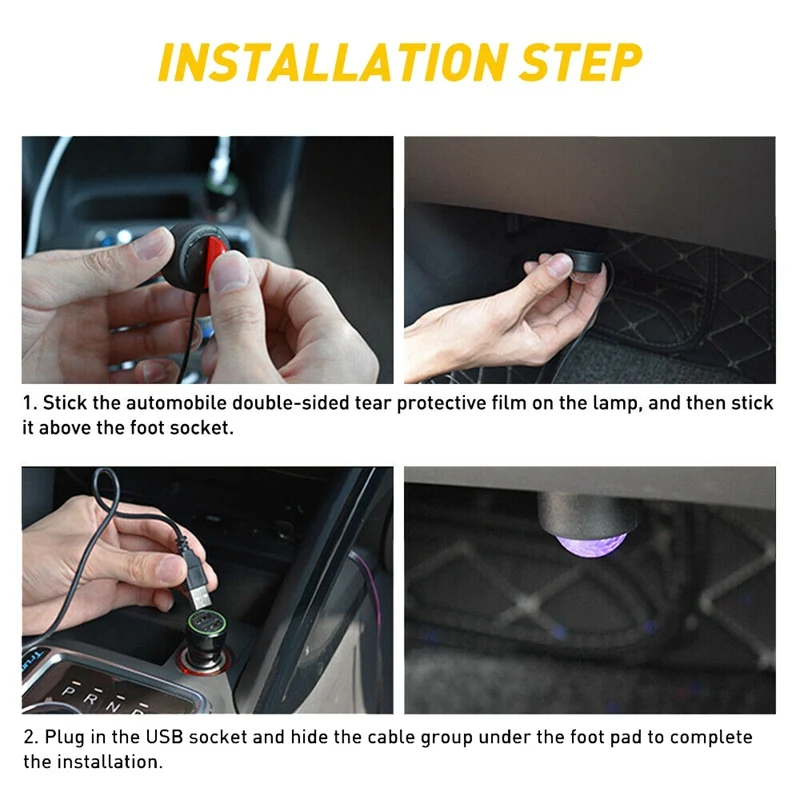 INSTALLATION STEP

1. Stick the automobile double-sided tear protective film on the lamp, and then stick it above the foot socket.

P R N D

2. Plug in the USB socket and hide the cable group under the foot pad to complete the installation.