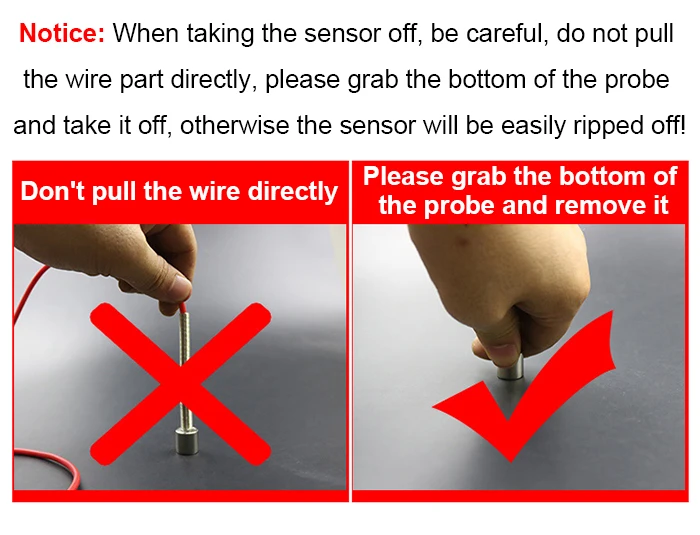 Notice: When taking the sensor off, be careful, do not pull the wire part directly, please grab the bottom of the probe and take it off, otherwise the sensor will be easily ripped off!

Don't pull the wire directly

Please grab the bottom of the probe and remove it