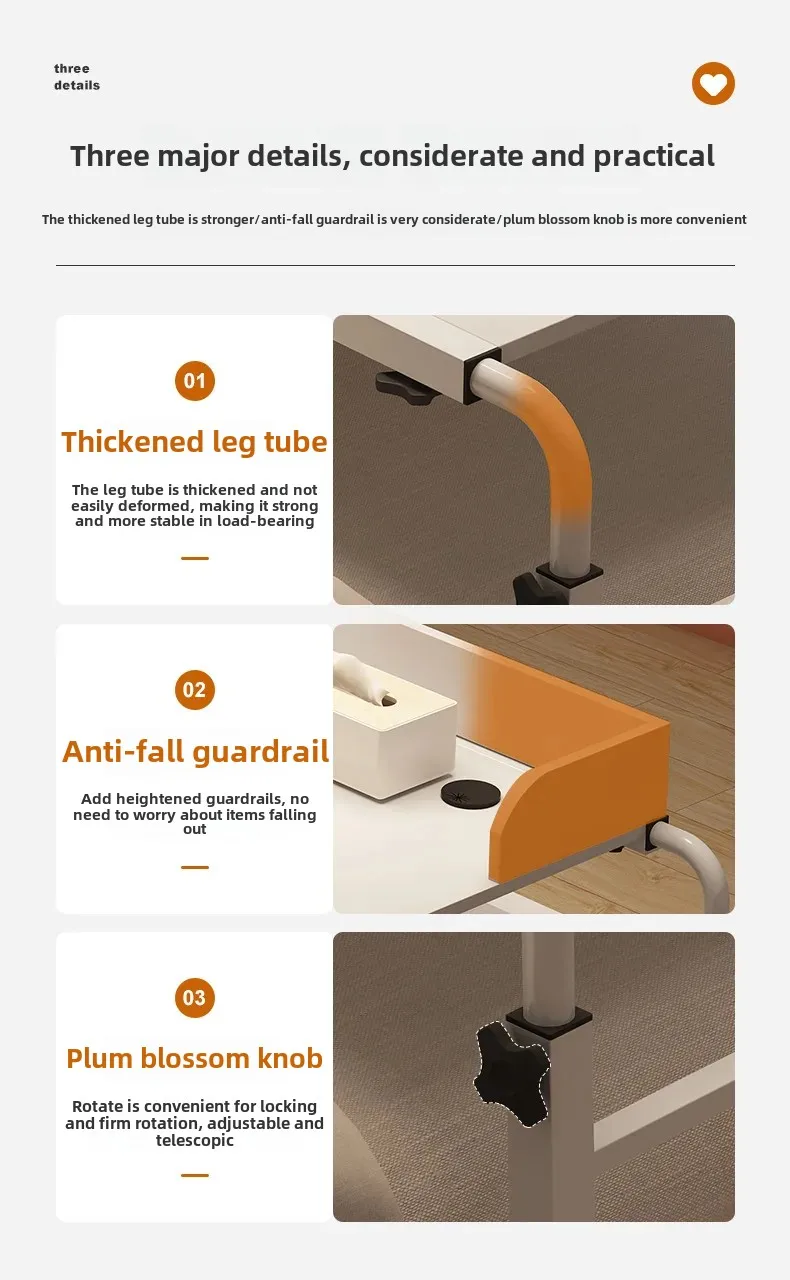 three details

Three major details, considerate and practical

The thickened leg tube is stronger/anti-fall guardrail is very considerate/plum blossom knob is more convenient

01

Thickened leg tube

The leg tube is thickened and not easily deformed, making it strong and more stable in load-bearing

02

Anti-fall guardrail

Add heightened guardrails, no need to worry about items falling out

03

Plum blossom knob

Rotate is convenient for locking and firm rotation, adjustable and telescopic