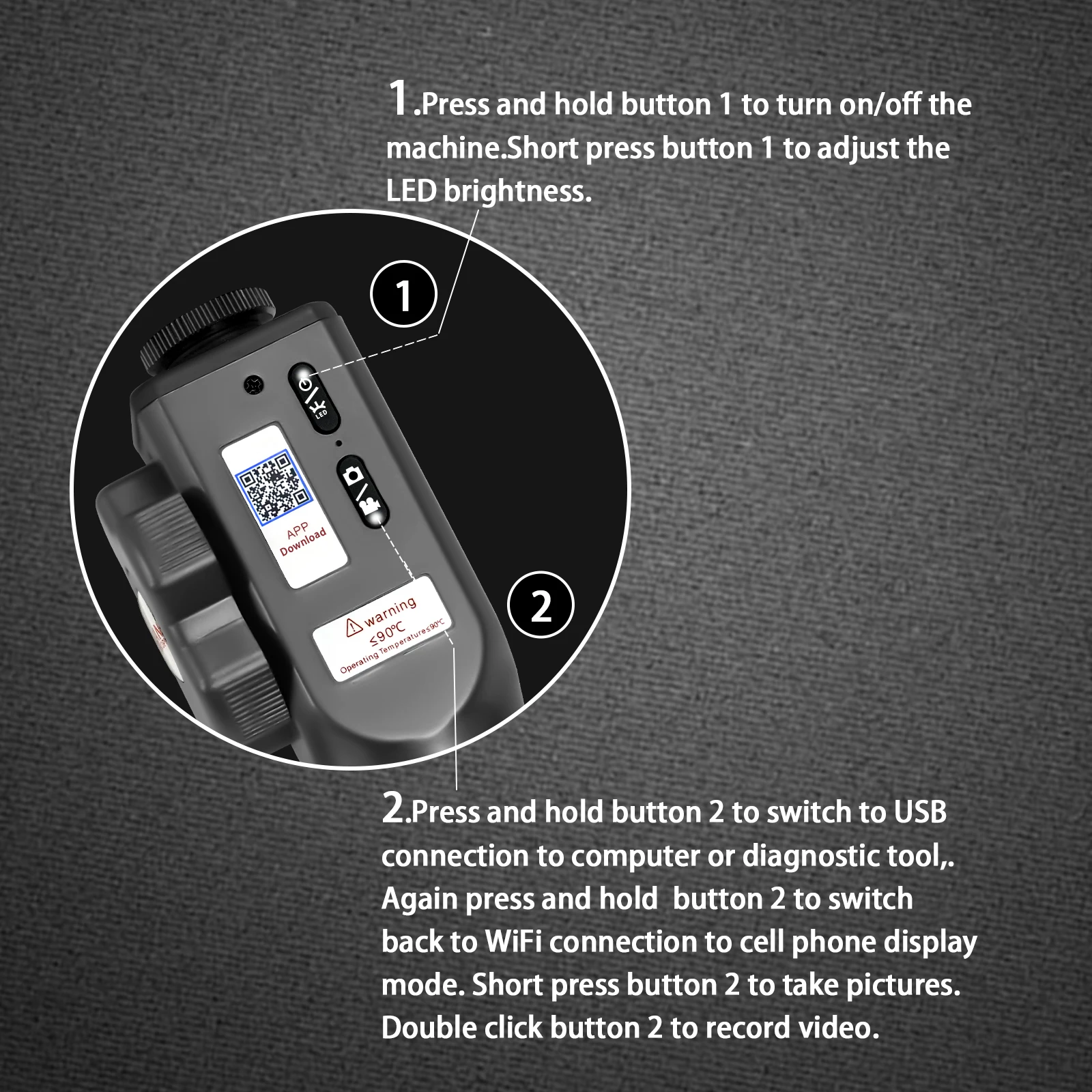 1.Press and hold button 1 to turn on/off the machine.Short press button 1 to adjust the LED brightness.

1

LED

APP
Download

warning
≤90°C
Operating Temperature≤90°C

2

2.Press and hold button 2 to switch to USB connection to computer or diagnostic tool,. Again press and hold button 2 to switch back to WiFi connection to cell phone display mode. Short press button 2 to take pictures. Double click button 2 to record video.