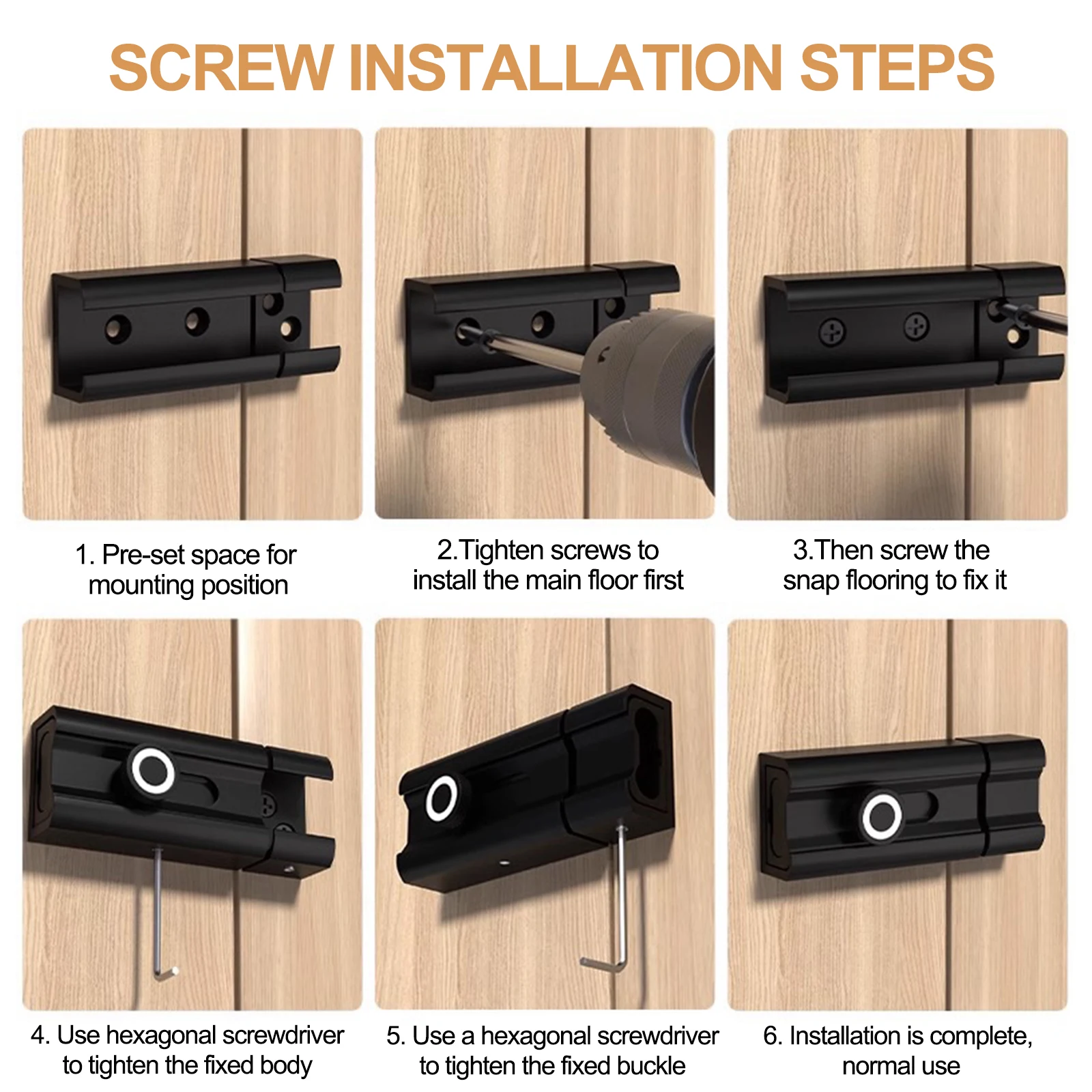 SCREW INSTALLATION STEPS

1. Pre-set space for mounting position

2.Tighten screws to install the main floor first

3.Then screw the snap flooring to fix it

4. Use hexagonal screwdriver to tighten the fixed body

5. Use a hexagonal screwdriver to tighten the fixed buckle

6. Installation is complete, normal use