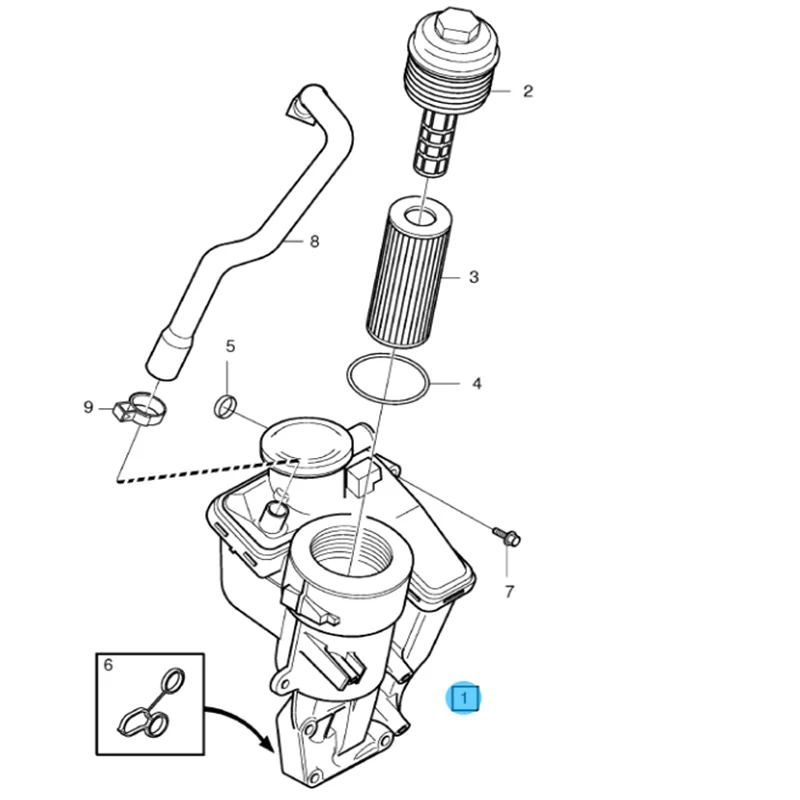 2
8
3
5
4
9
7
6
1