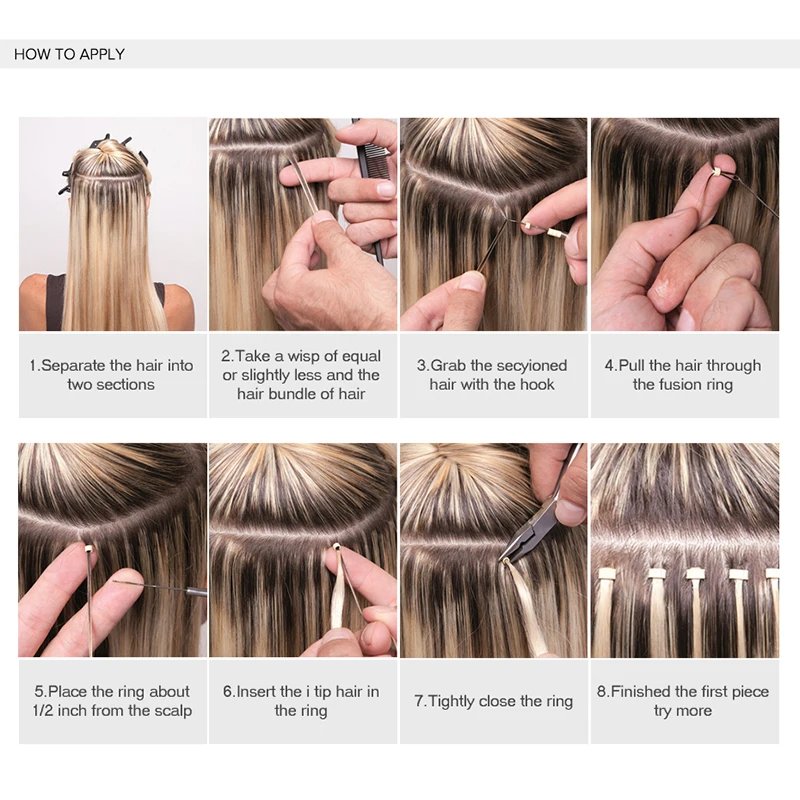 HOW TO APPLY

1.Separate the hair into two sections

2.Take a wisp of equal or slightly less and the hair bundle of hair

3.Grab the secyioned hair with the hook

4.Pull the hair through the fusion ring

5.Place the ring about 1/2 inch from the scalp

6.Insert the i tip hair in the ring

7.Tightly close the ring

8.Finished the first piece try more