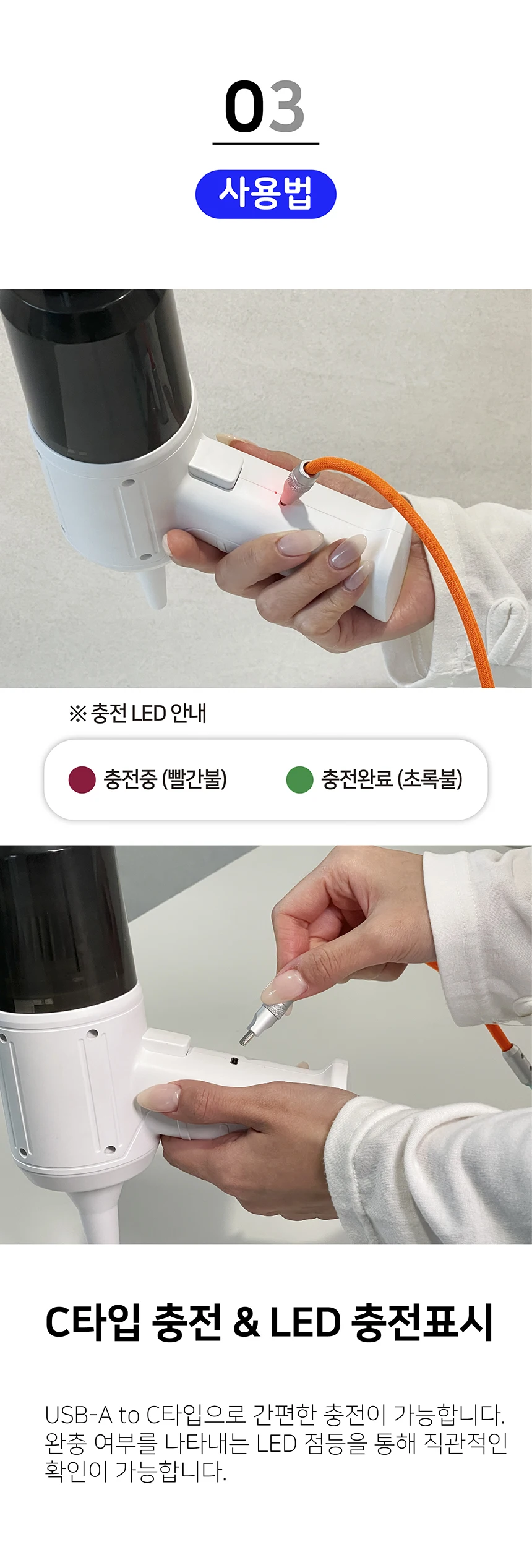 03

사용법

※ 충전 LED 안내

충전중 (빨간불)

충전완료 (초록불)

C타입 충전 & LED 충전표시

USB-A to C타입으로 간편한 충전이 가능합니다. 완충 여부를 나타내는 LED 점등을 통해 직관적인 확인이 가능합니다.