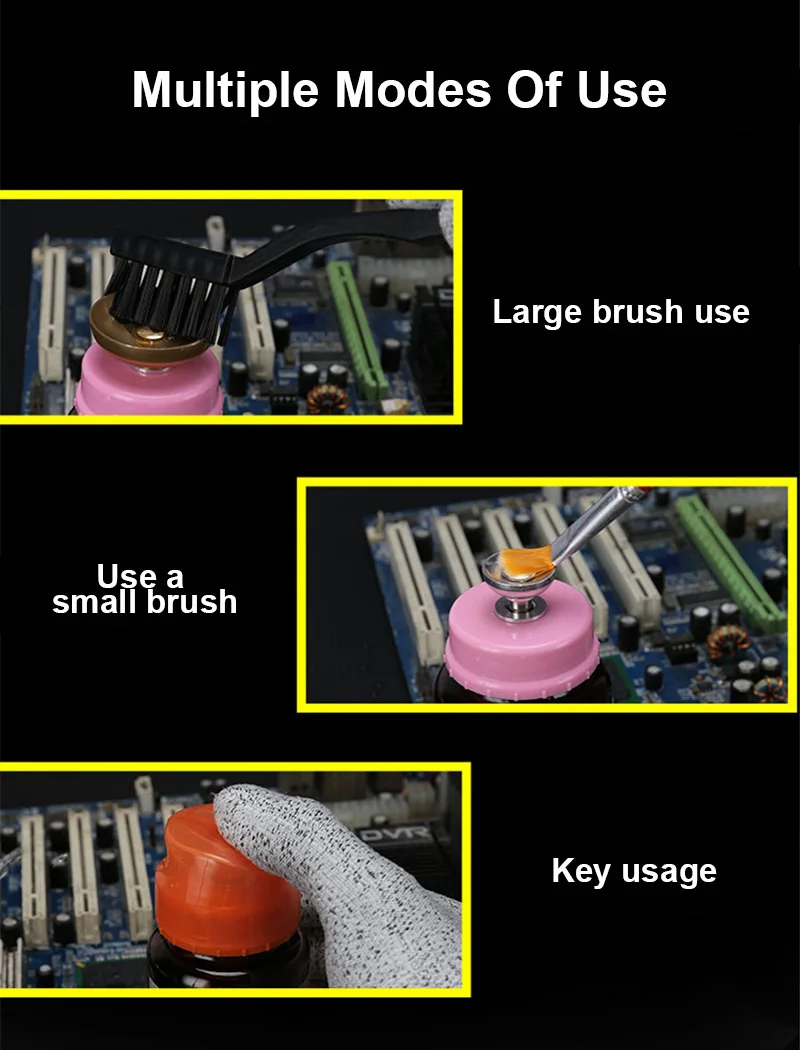 Multiple Modes Of Use

Large brush use

Use a small brush

DVR

Key usage