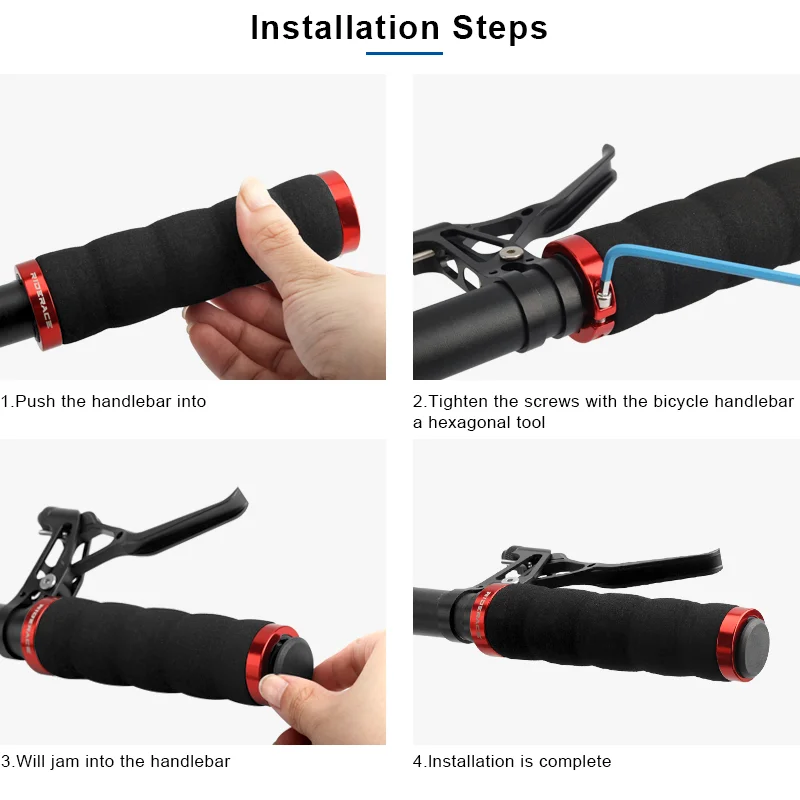 Installation Steps

RIDERACE

1.Push the handlebar into

2.Tighten the screws with the bicycle handlebar a hexagonal tool

RIDERACE

3.Will jam into the handlebar

RIDERACE

4.Installation is complete