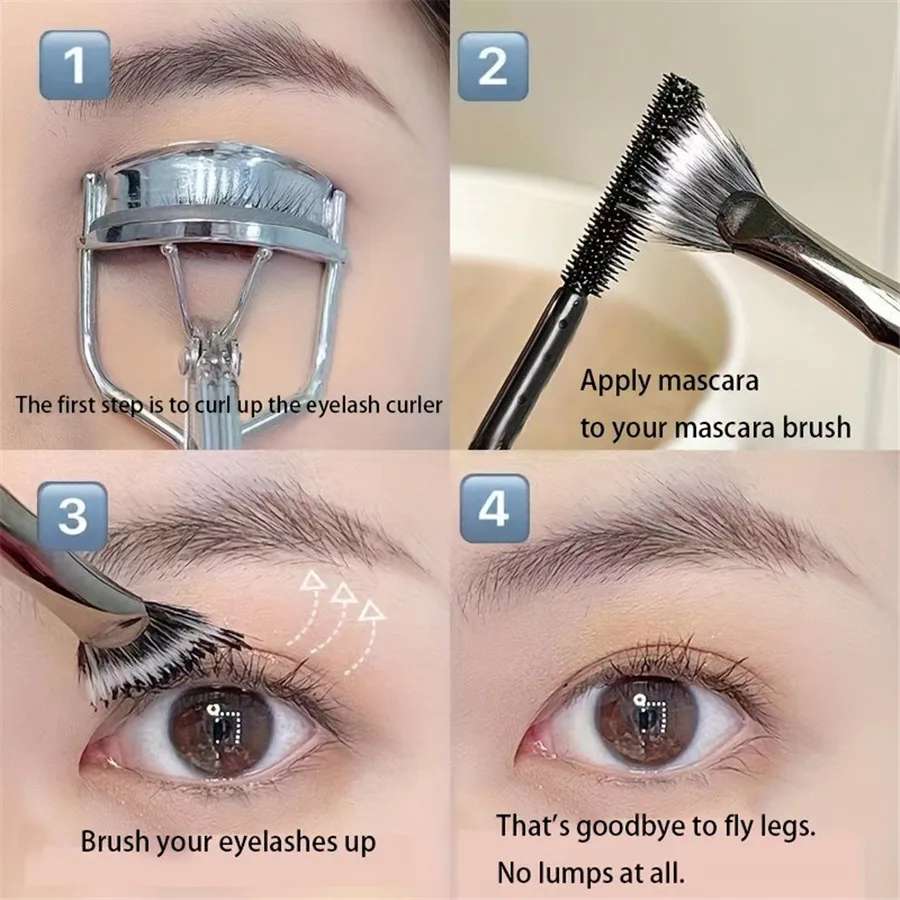 1

The first step is to curl up the eyelash curler

2

Apply mascara
to your mascara brush

3

Brush your eyelashes up

4

That's goodbye to fly legs.
No lumps at all.