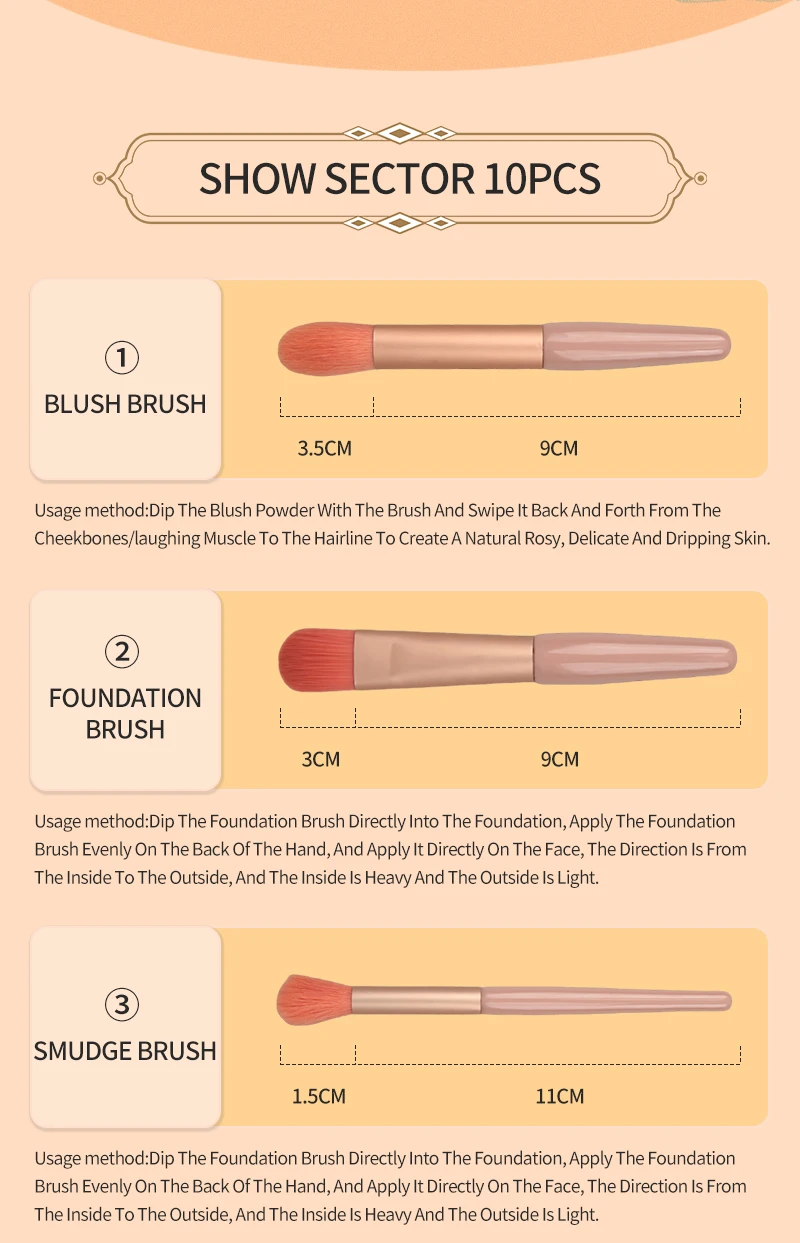 SHOW SECTOR 10PCS

①
BLUSH BRUSH

3.5CM

9CM

Usage method:Dip The Blush Powder With The Brush And Swipe It Back And Forth From The Cheekbones/laughing Muscle To The Hairline To Create A Natural Rosy, Delicate And Dripping Skin.

②
FOUNDATION BRUSH

3CM

9CM

Usage method:Dip The Foundation Brush Directly Into The Foundation, Apply The Foundation Brush Evenly On The Back Of The Hand, And Apply It Directly On The Face, The Direction Is From The Inside To The Outside, And The Inside Is Heavy And The Outside Is Light.

③
SMUDGE BRUSH

1.5CM

11CM

Usage method:Dip The Foundation Brush Directly Into The Foundation, Apply The Foundation Brush Evenly On The Back Of The Hand, And Apply It Directly On The Face, The Direction Is From The Inside To The Outside, And The Inside Is Heavy And The Outside Is Light.