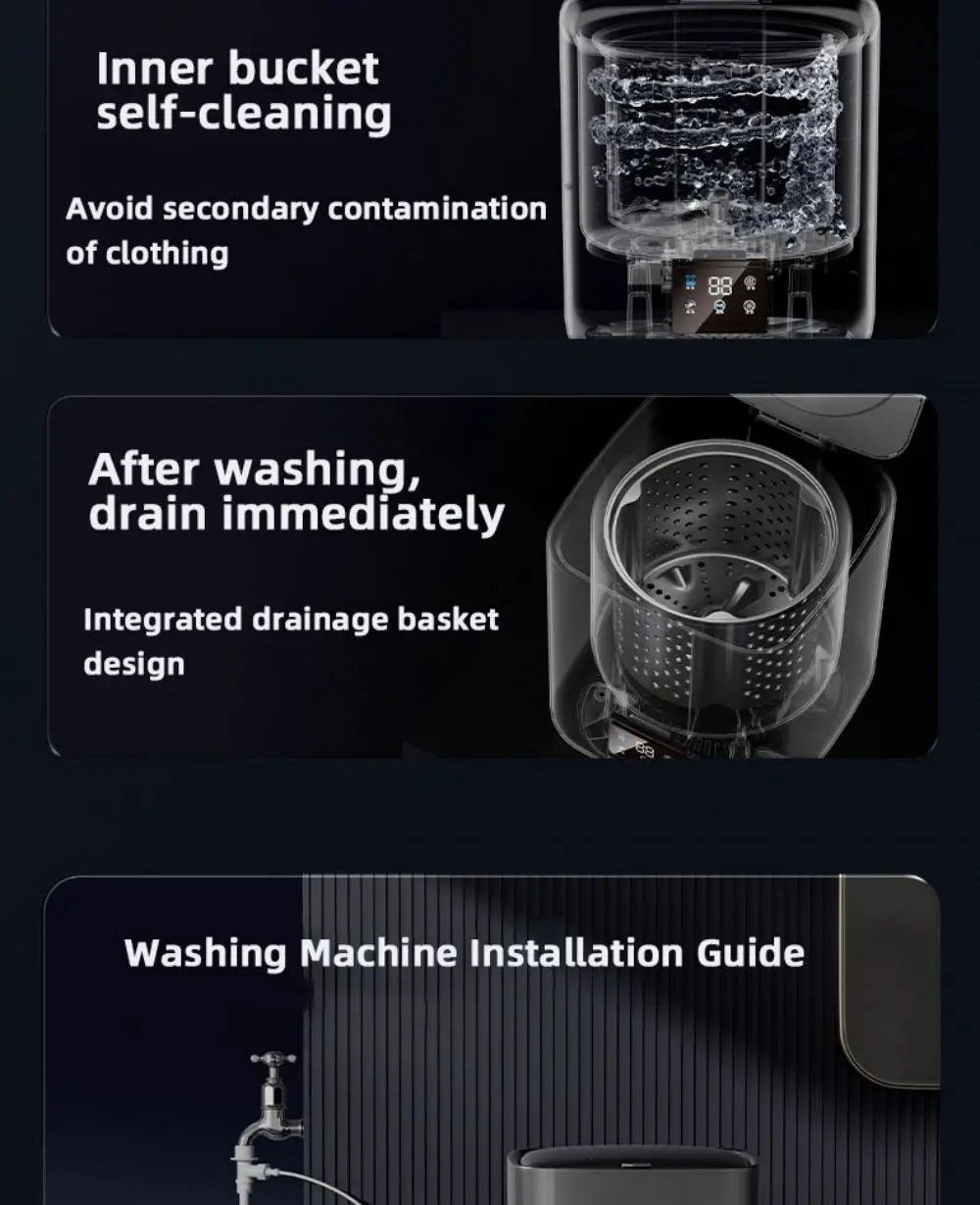 Inner bucket self-cleaning

Avoid secondary contamination of clothing

88

After washing, drain immediately

Integrated drainage basket design

Washing Machine Installation Guide