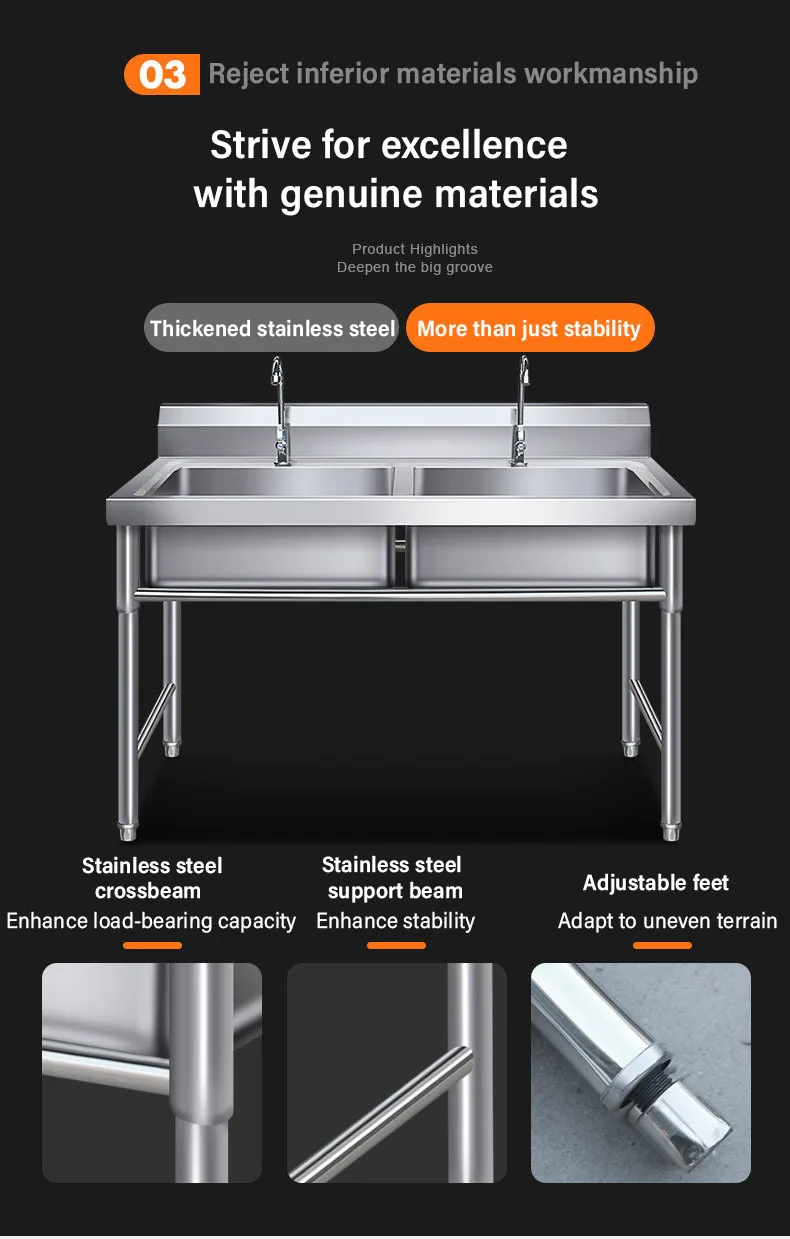 03 Reject inferior materials workmanship

Strive for excellence with genuine materials

Product Highlights
Deepen the big groove

Thickened stainless steel

More than just stability

Stainless steel crossbeam
Enhance load-bearing capacity

Stainless steel support beam
Enhance stability

Adjustable feet
Adapt to uneven terrain